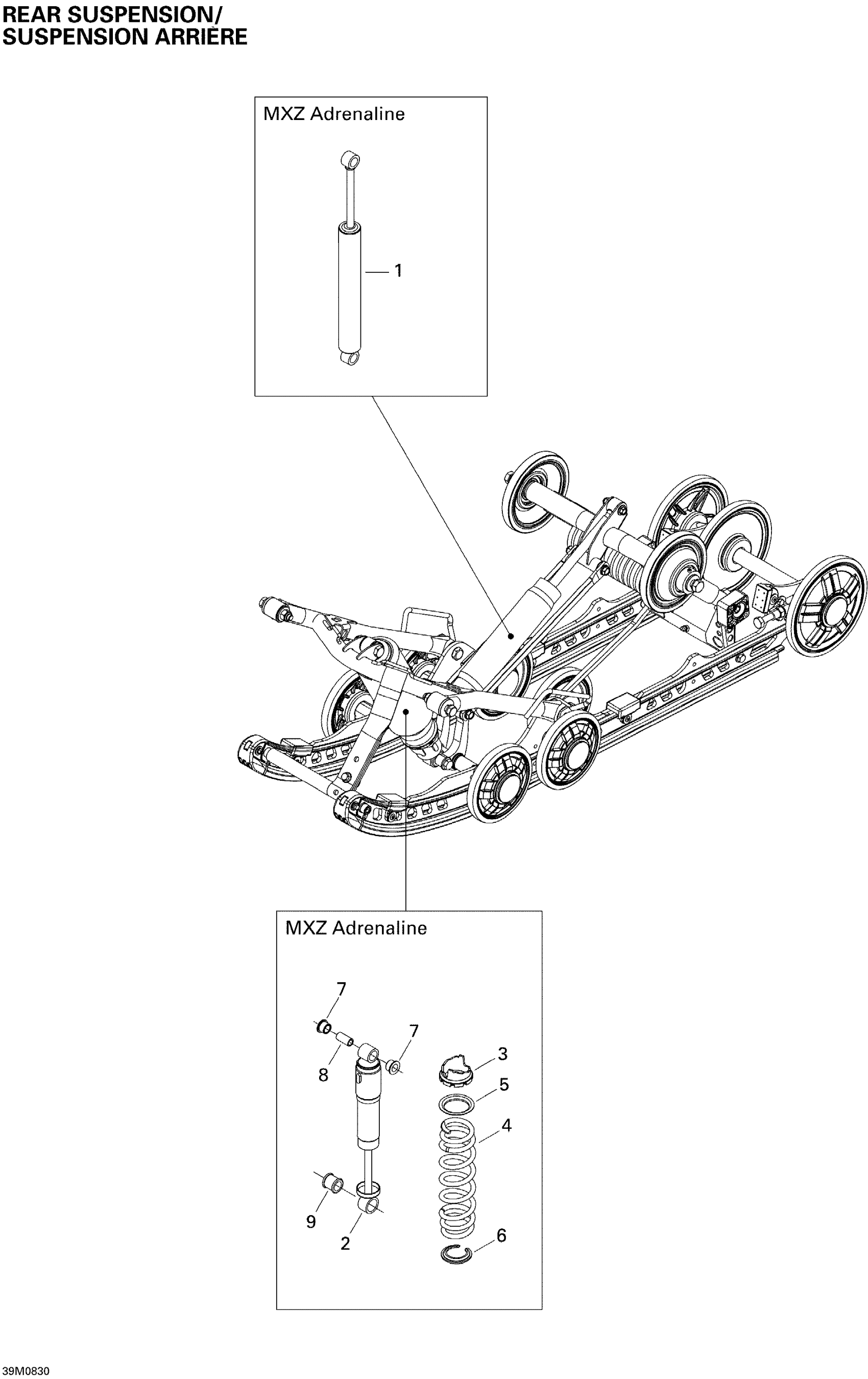 REAR SUSPENSION/
SUSPENSION ARRIÈRE

MXZ Adrenaline

1

MXZ Adrenaline

7

7

8

3

5

4

9

2

6

39M0830