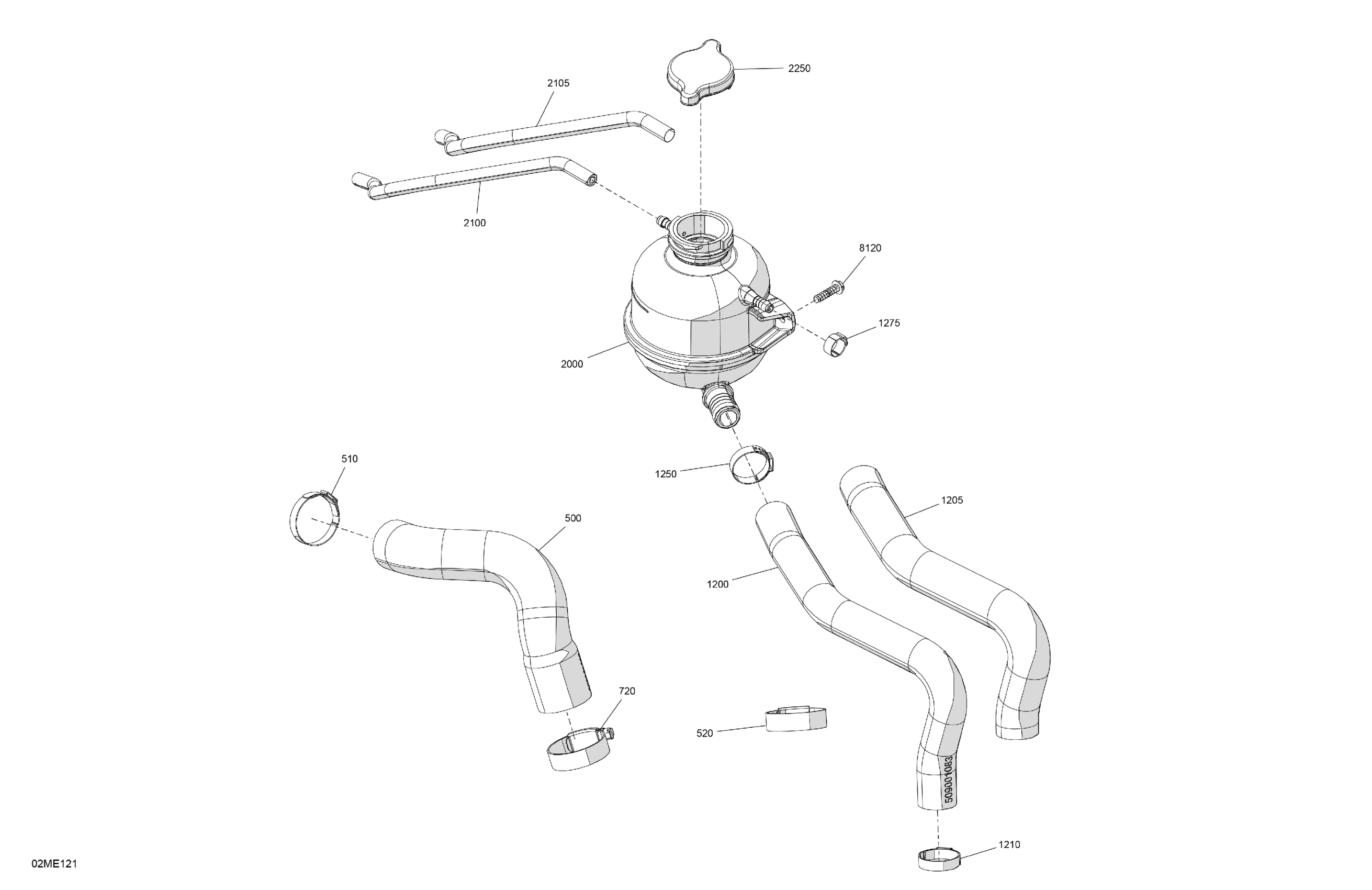 2250

2105

2100

8120

1275

2000

510

1250

1205

500

1200

720

520

509001083

1210

02ME121