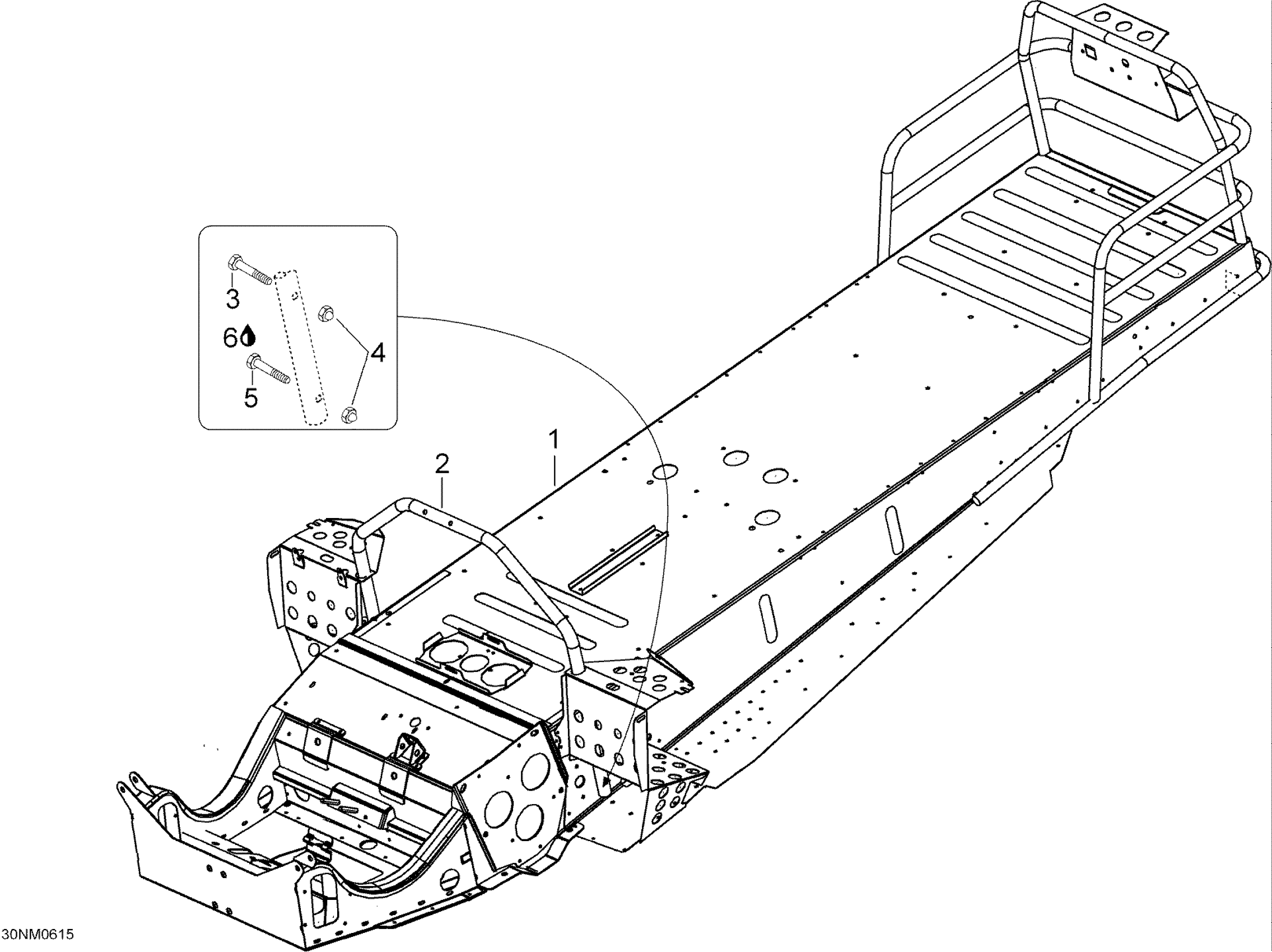 3
6
4
5
1
2
30NM0615