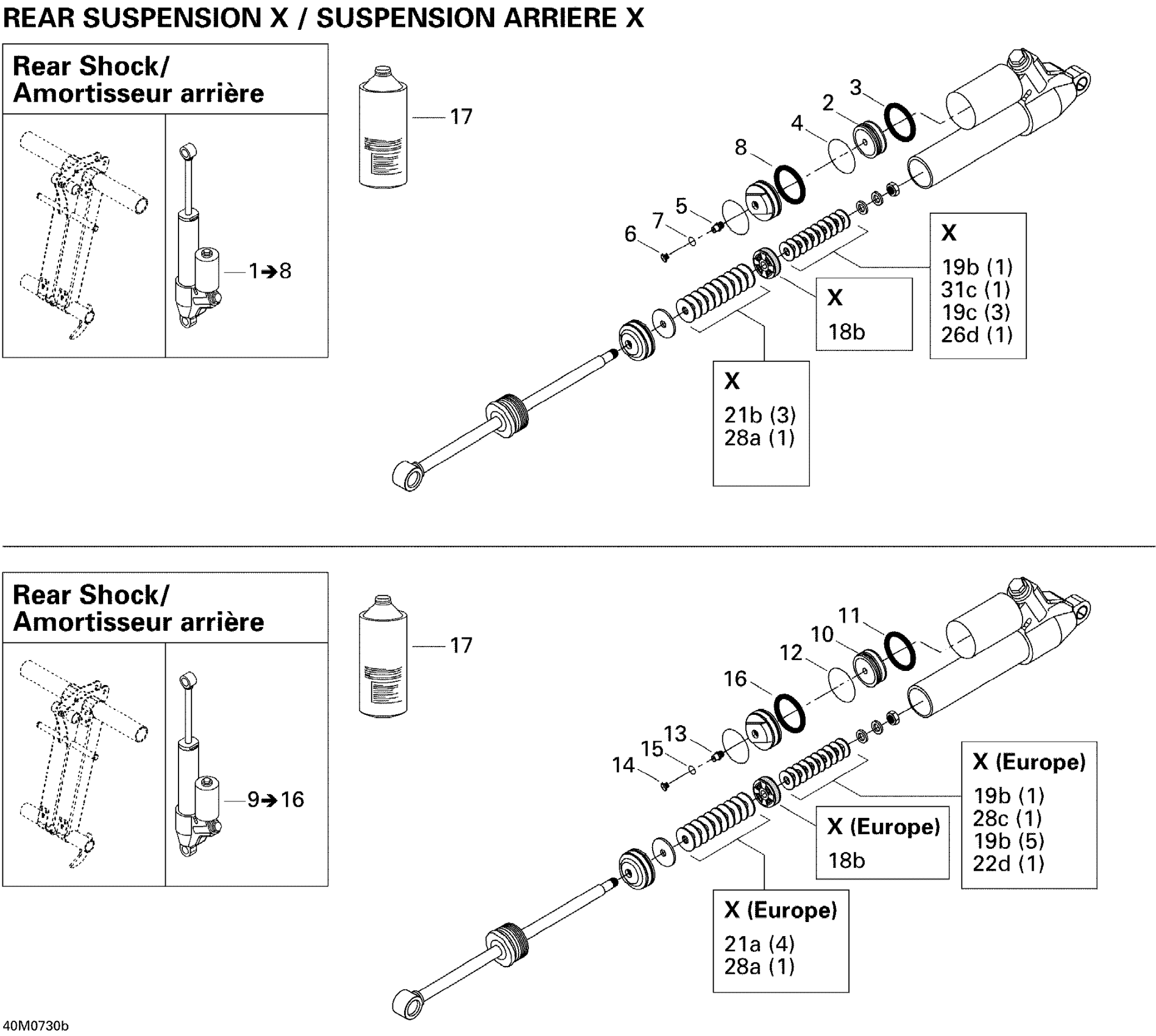 REAR SUSPENSION X / SUSPENSION ARRIERE X

Rear Shock/
Amortisseur arrière

1➔8

17

3
2
4
8
5
7
6

X
19b (1)
31c (1)
19c (3)
26d (1)

X
18b

X
21b (3)
28a (1)

Rear Shock/
Amortisseur arrière

9➔16

17

11
10
12
16
13
15
14

X (Europe)
19b (1)
28c (1)
19b (5)
22d (1)

X (Europe)
18b

X (Europe)
21a (4)
28a (1)

40M0730b