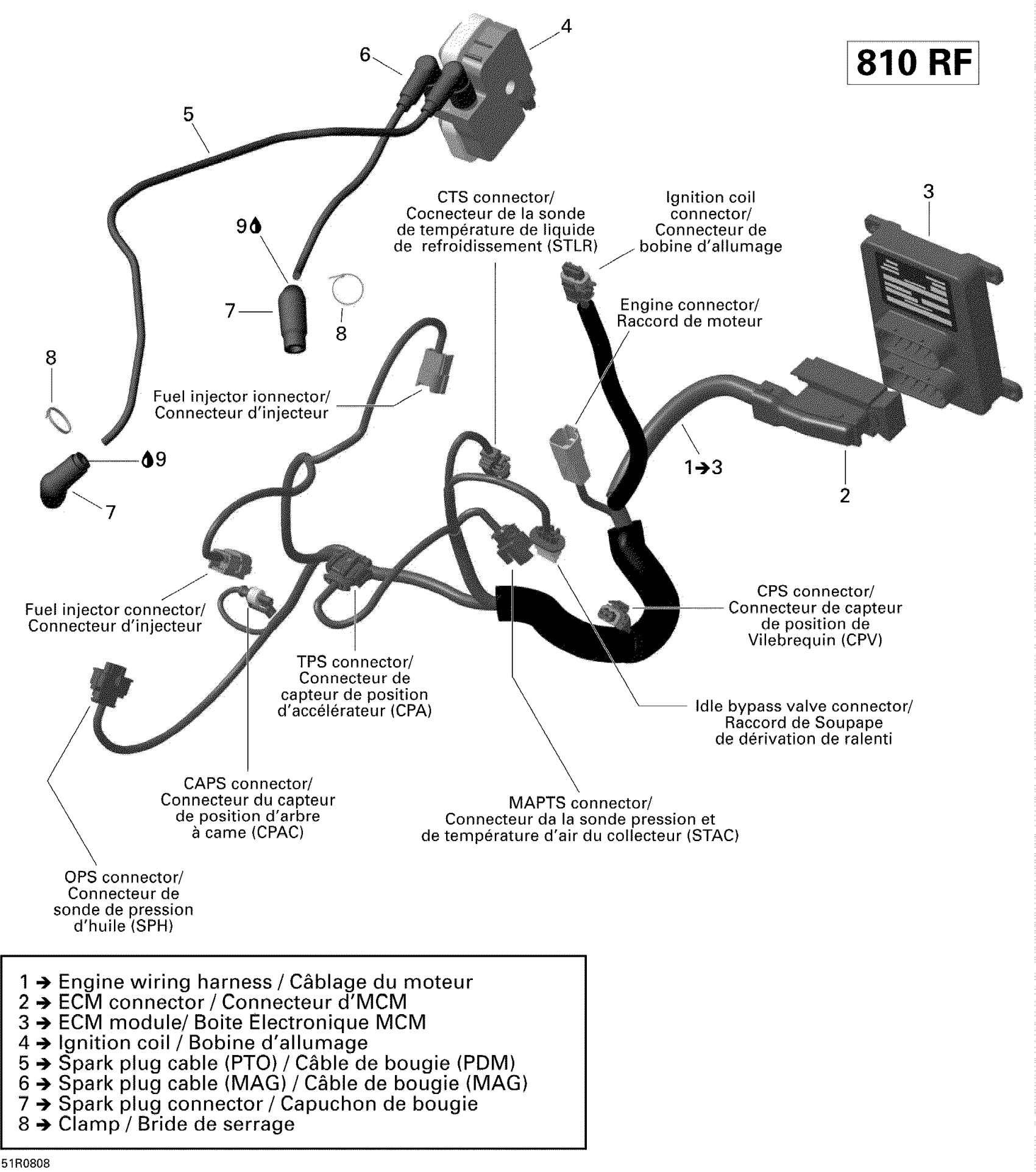 810 RF

4
6
5
3
CTS connector/
Cocnecteur de la sonde
de température de liquide
de refroidissement (STLR)

Ignition coil
connector/
Connecteur de
bobine d'allumage

9
7
8
Engine connector/
Raccord de moteur

8
Fuel injector ionnector/
Connecteur d'injecteur

9
7
1→3
2

Fuel injector connector/
Connecteur d'injecteur

CPS connector/
Connecteur de capteur
de position de
Vilebrequin (CPV)

TPS connector/
Connecteur de
capteur de position
d'accélérateur (CPA)

Idle bypass valve connector/
Raccord de Soupape
de dérivation de ralenti

CAPS connector/
Connecteur du capteur
de position d'arbre
à came (CPAC)

MAPTS connector/
Connecteur da la sonde pression et
de température d'air du collecteur (STAC)

OPS connector/
Connecteur de
sonde de pression
d'huile (SPH)

1 → Engine wiring harness / Câblage du moteur
2 → ECM connector / Connecteur d'MCM
3 → ECM module/ Boite Electronique MCM
4 → Ignition coil / Bobine d'allumage
5 → Spark plug cable (PTO) / Câble de bougie (PDM)
6 → Spark plug cable (MAG) / Câble de bougie (MAG)
7 → Spark plug connector / Capuchon de bougie
8 → Clamp / Bride de serrage

51R0808