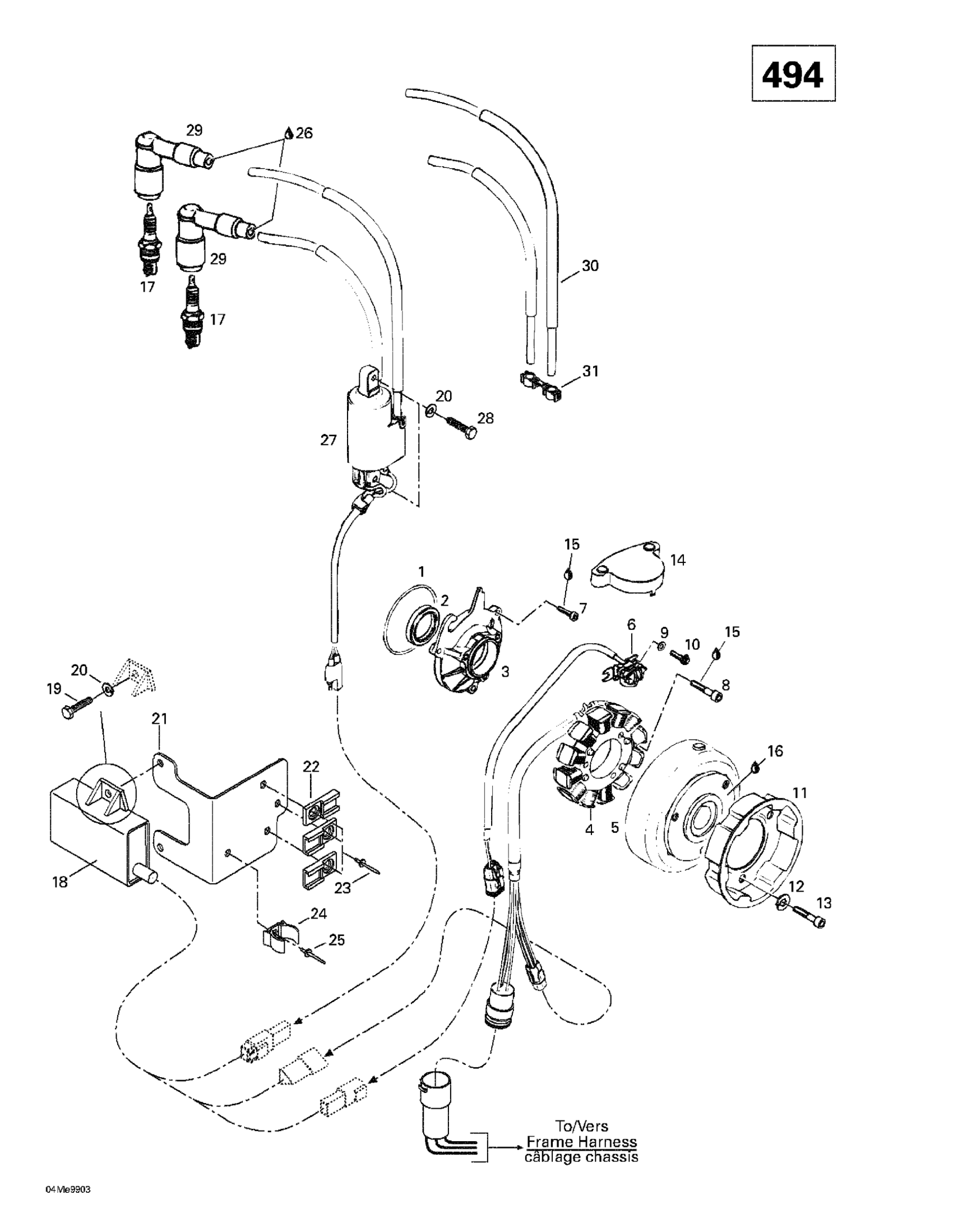 494

29
26
29
17
17
30
31
20
28
27
15
14
1
2
7
6
9
10
15
3
8
20
19
21
22
16
11
4
5
18
23
12
13
24
25

To/Vers
Frame Harness
câblage chassis

04Me9903