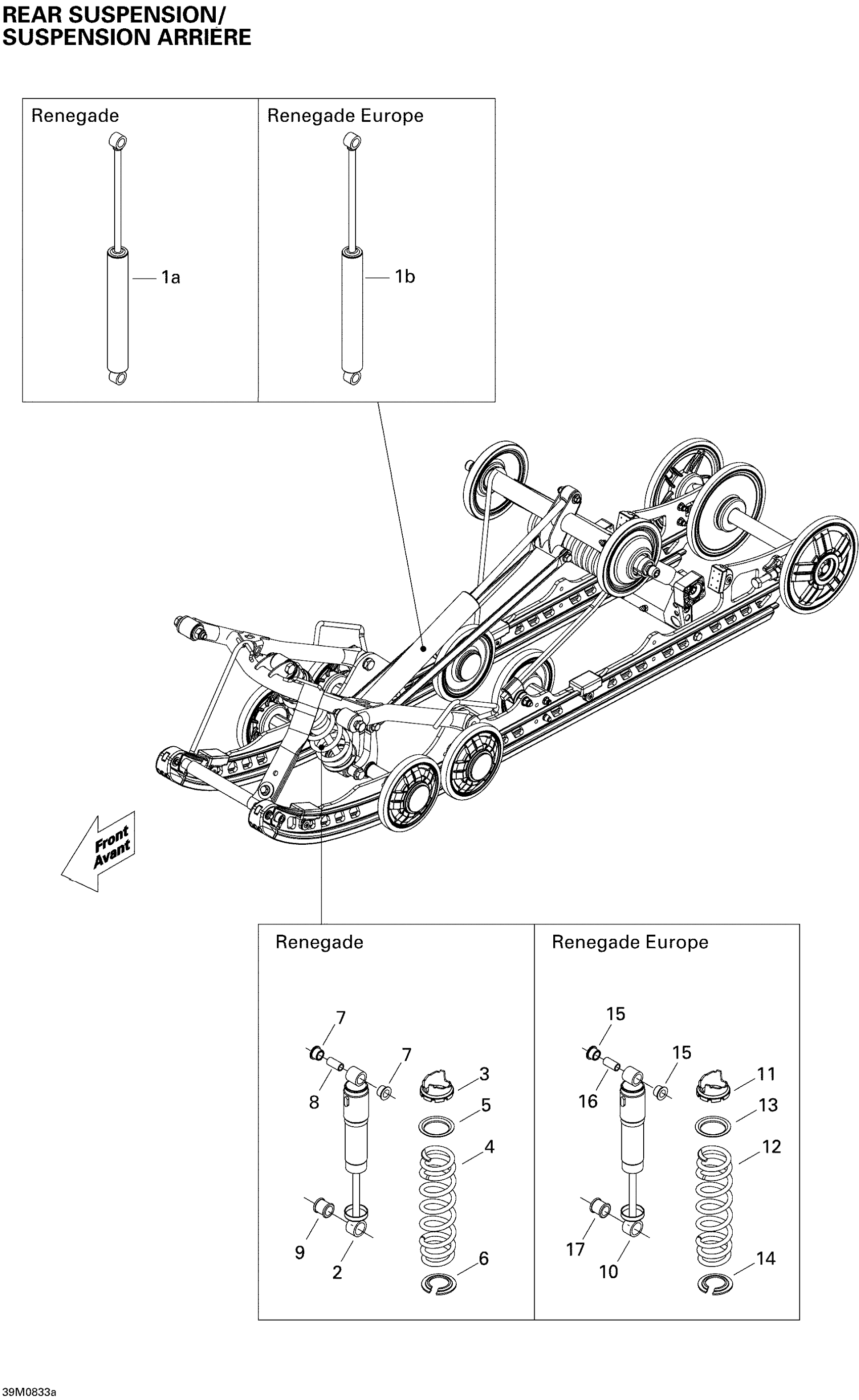 REAR SUSPENSION/
SUSPENSION ARRIÈRE

Renegade

1a

Renegade Europe

1b

Front
Avant

Renegade

7

7

8

3

5

4

9

2

6

Renegade Europe

15

15

16

11

13

12

17

10

14

39M0833a