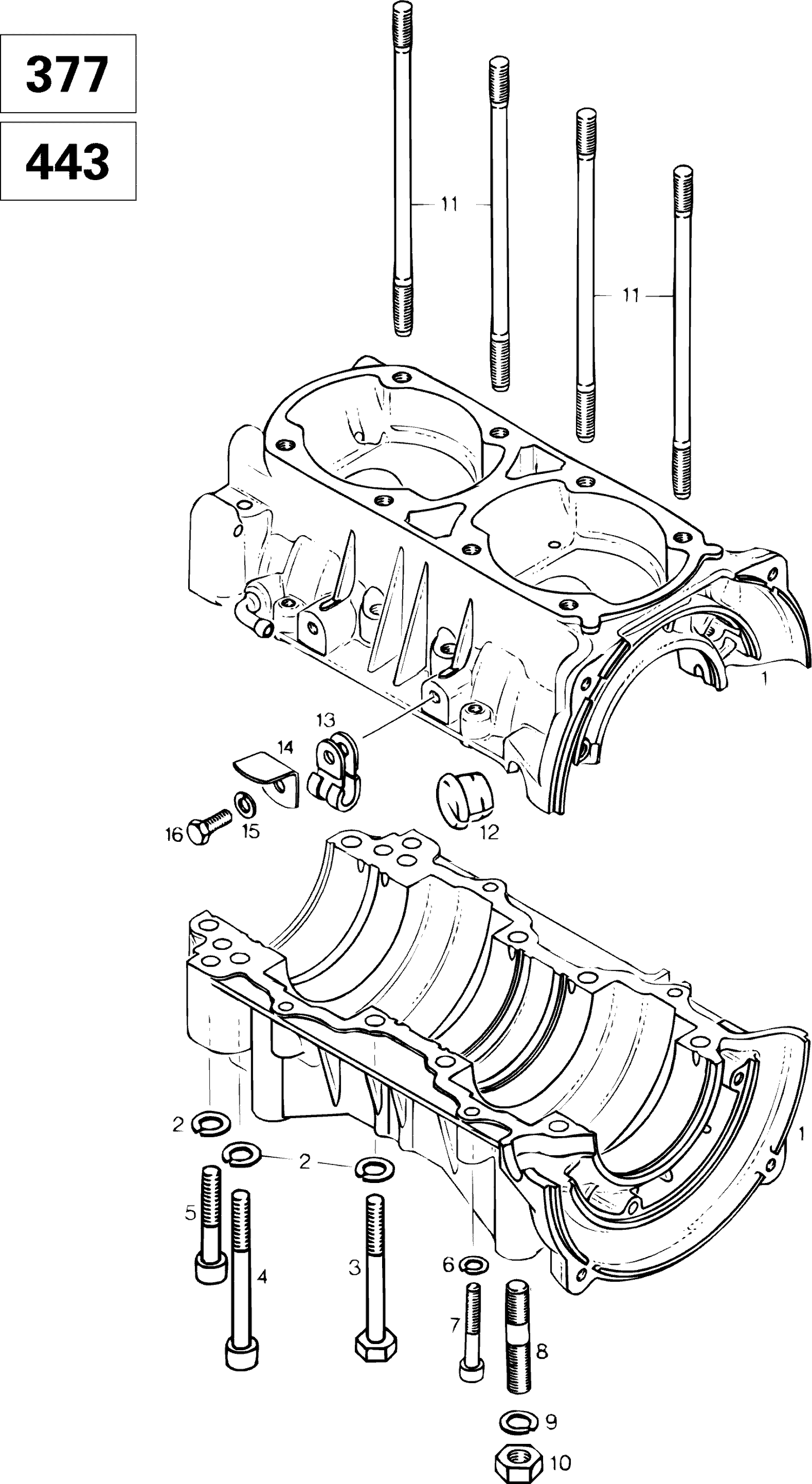 377

443

11

11

1

13

14

16

15

12

2

2

1

5

4

3

6

7

8

9

10