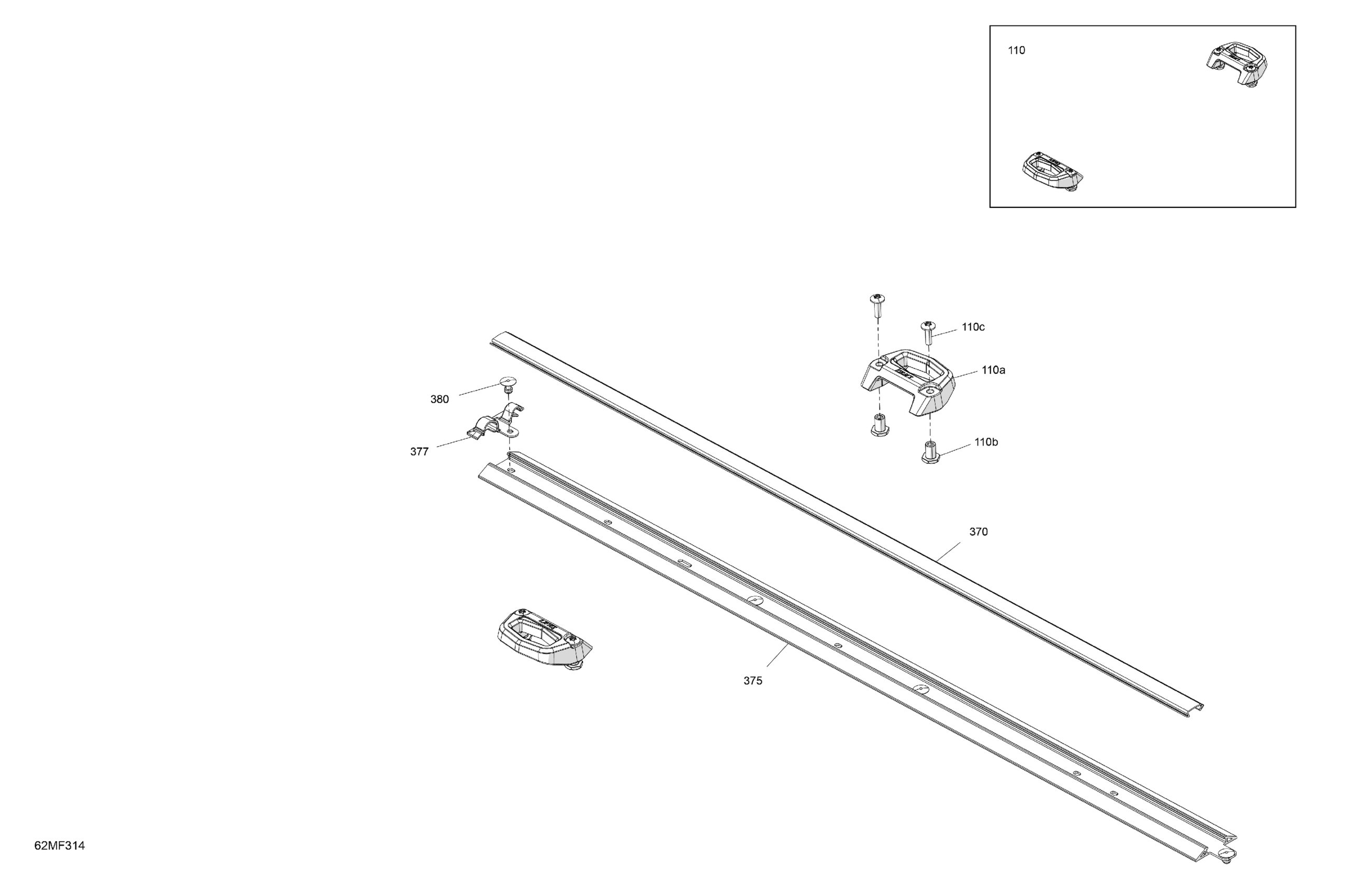 110

110c

110a

380

377

110b

370

375

62MF314