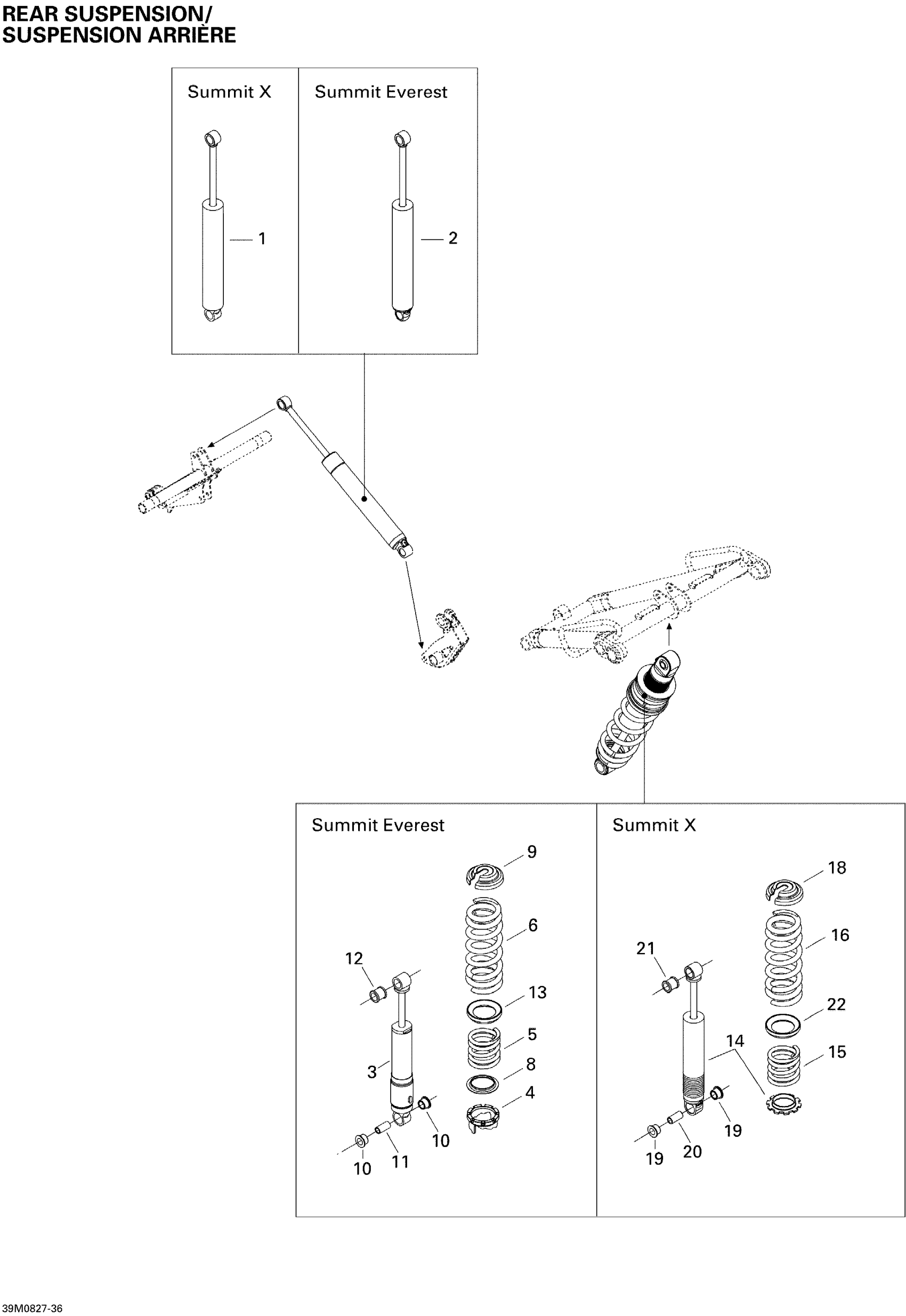 REAR SUSPENSION/
SUSPENSION ARRIÈRE

Summit X

1

Summit Everest

2

Summit Everest

9

6

12

13

5

3

8

4

10

10

11

Summit X

18

16

21

22

14

15

19

19

20

39M0827-36