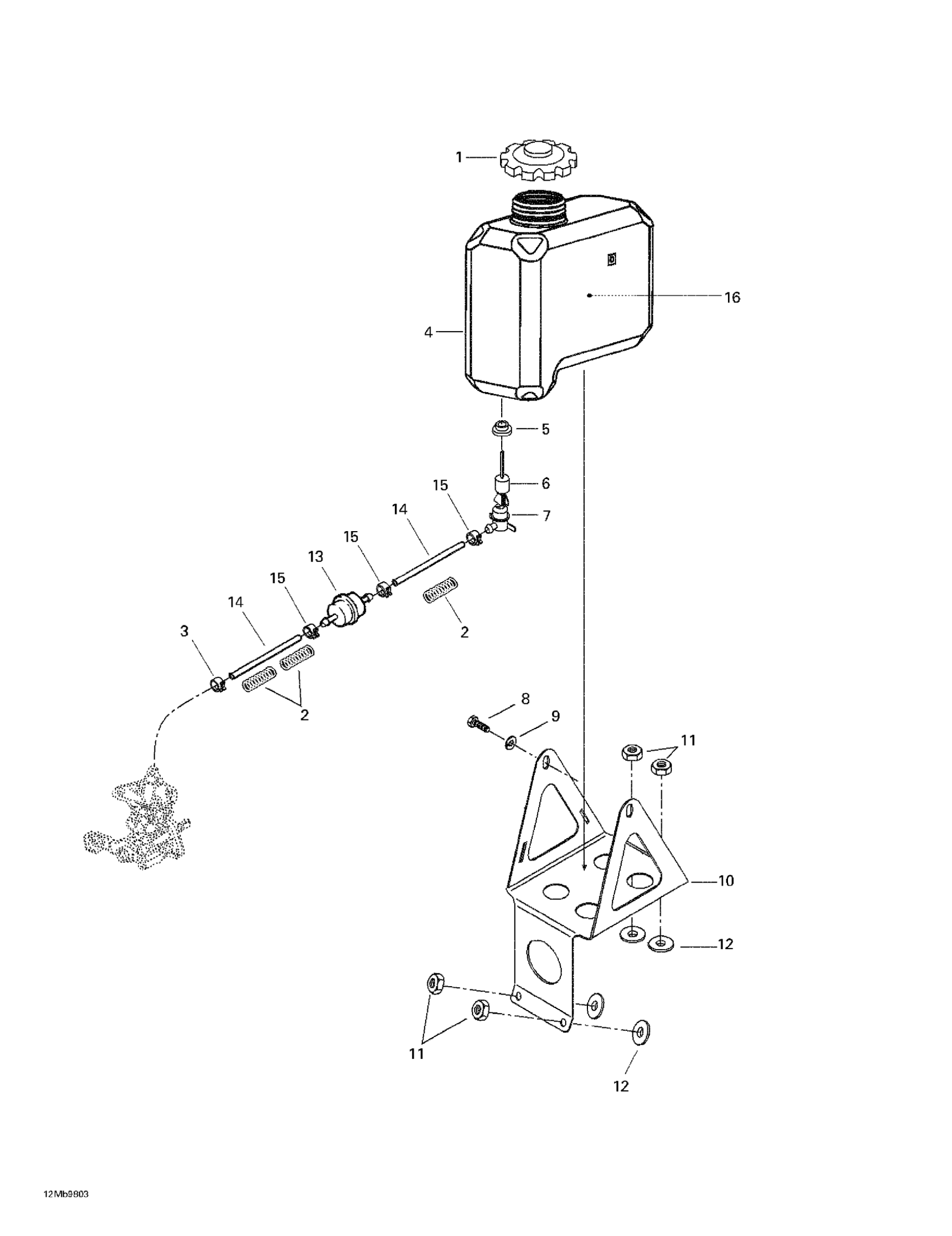 1

16

4

5

6

15

7

14

15

13

15

14

2

3

2

8

9

11

10

12

11

12

12Mb9803