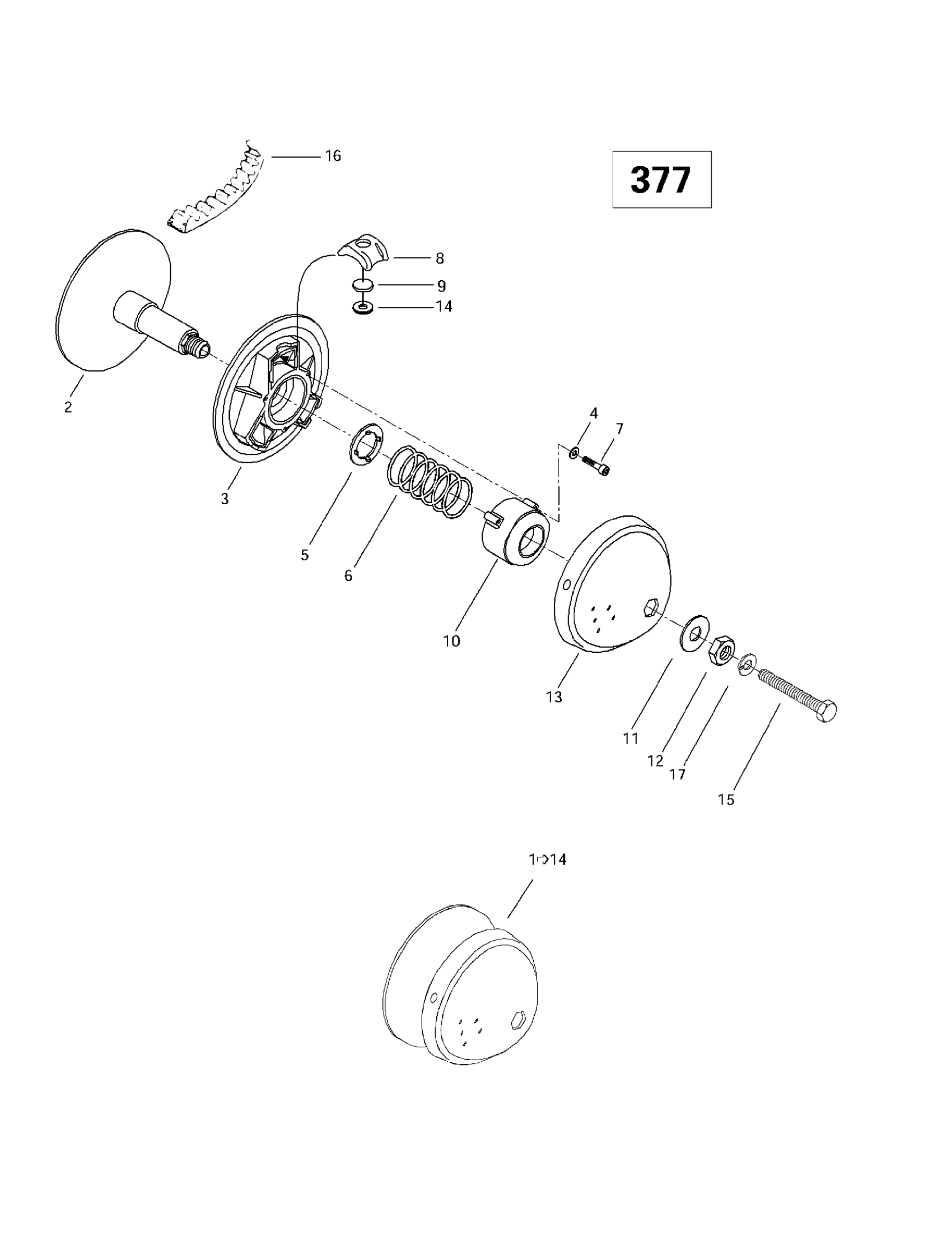 16

377

8

9

14

2

4

7

3

5

6

10

13

11

12

17

15

1→14