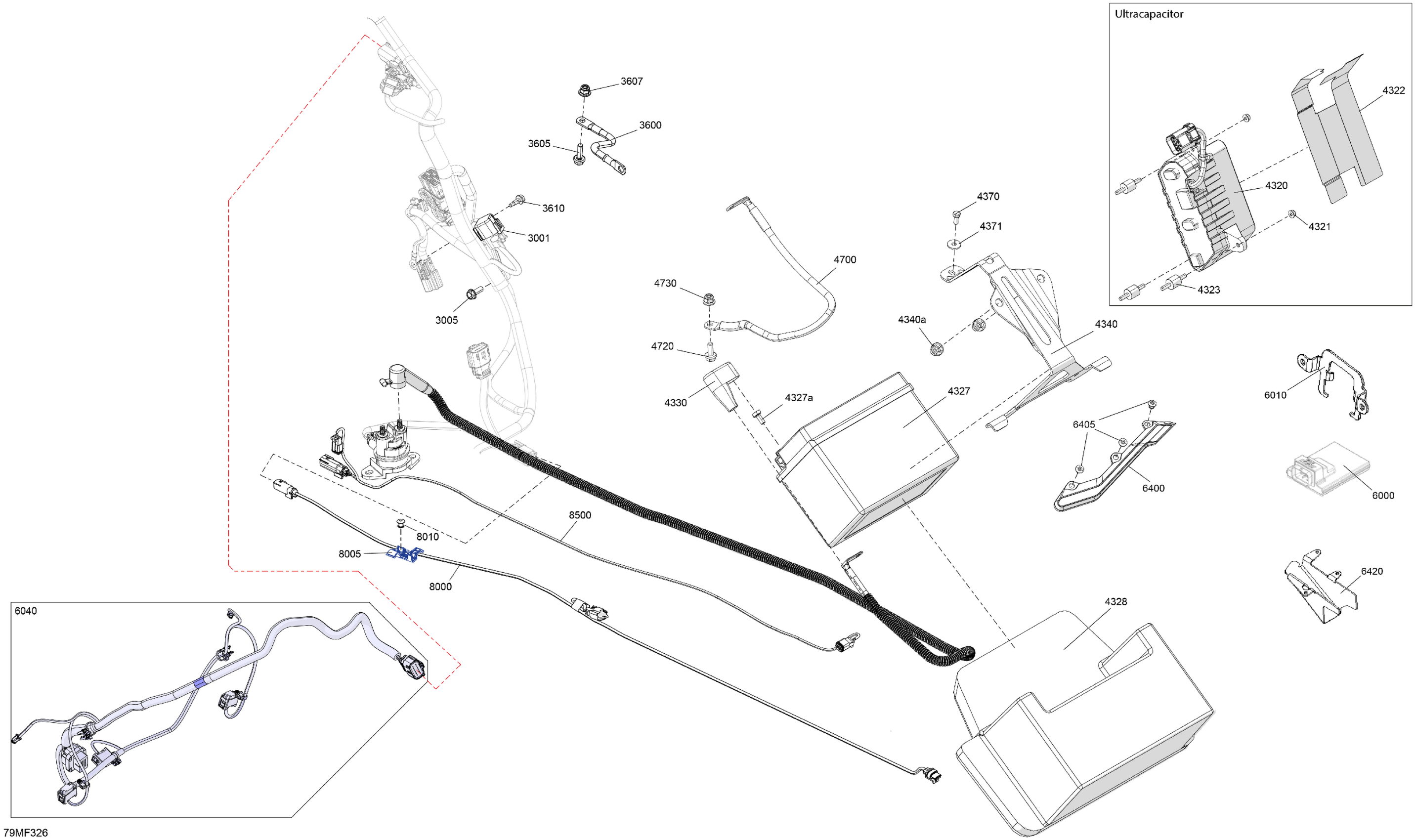 Ultracapacitor
4322
4320
4321
4323
3607
3600
3605
3610
3001
3005
4370
4371
4700
4730
4720
4340a
4340
4330
4327a
4327
6010
6405
6400
6000
8500
8010
8005
8000
6420
4328
6040
79MF326