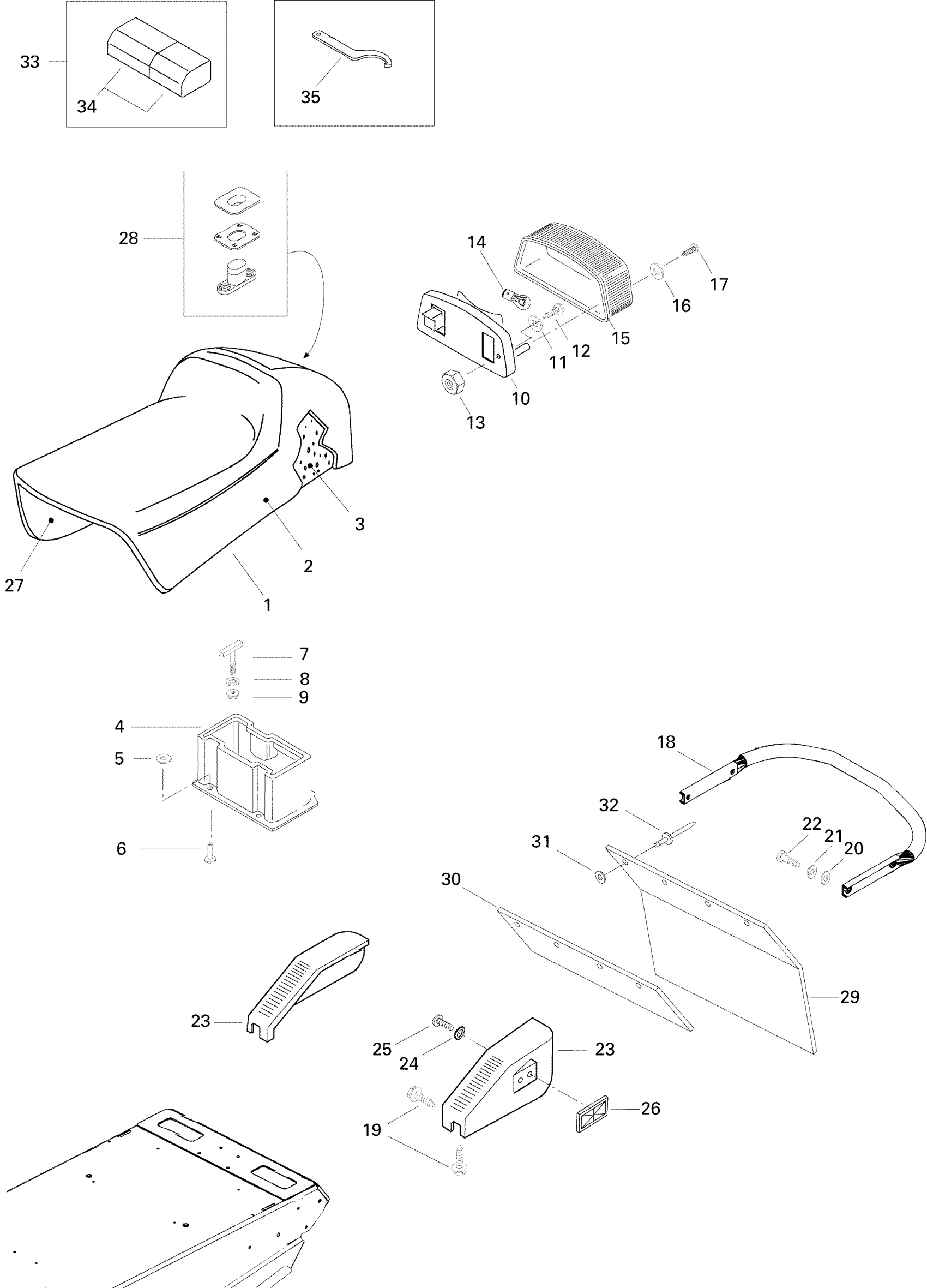 33
34
35
28
14
17
16
15
12
11
10
13
3
2
27
1
7
8
9
4
5
6
18
32
22
21
20
31
30
29
23
25
24
23
26
19