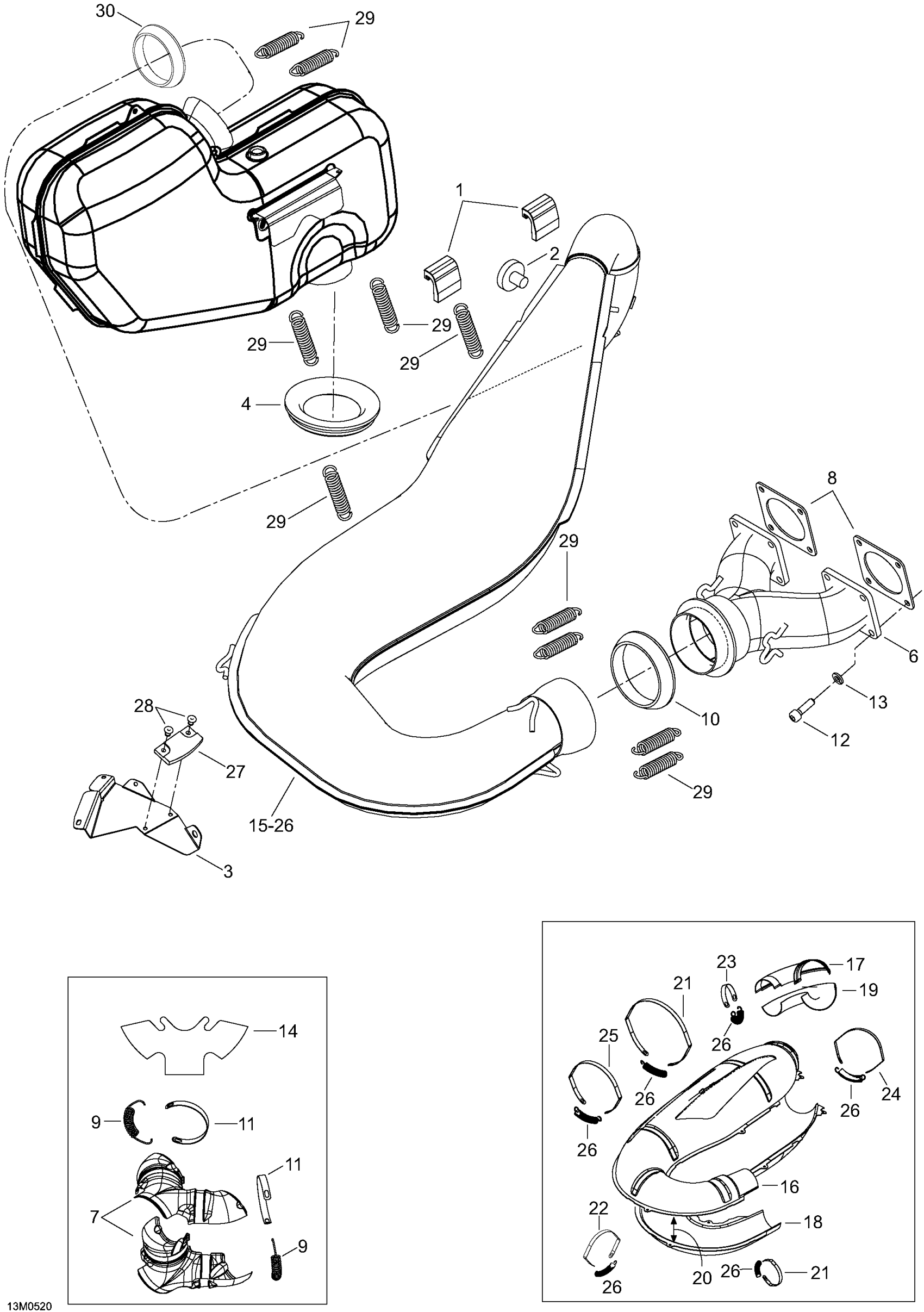 30
29
1
2
29
29
29
4
29
8
29
6
13
10
12
28
27
29
15-26
3
14
9
11
11
7
9
23
17
21
19
25
26
26
24
26
26
16
22
18
20
26
21
26
13M0520