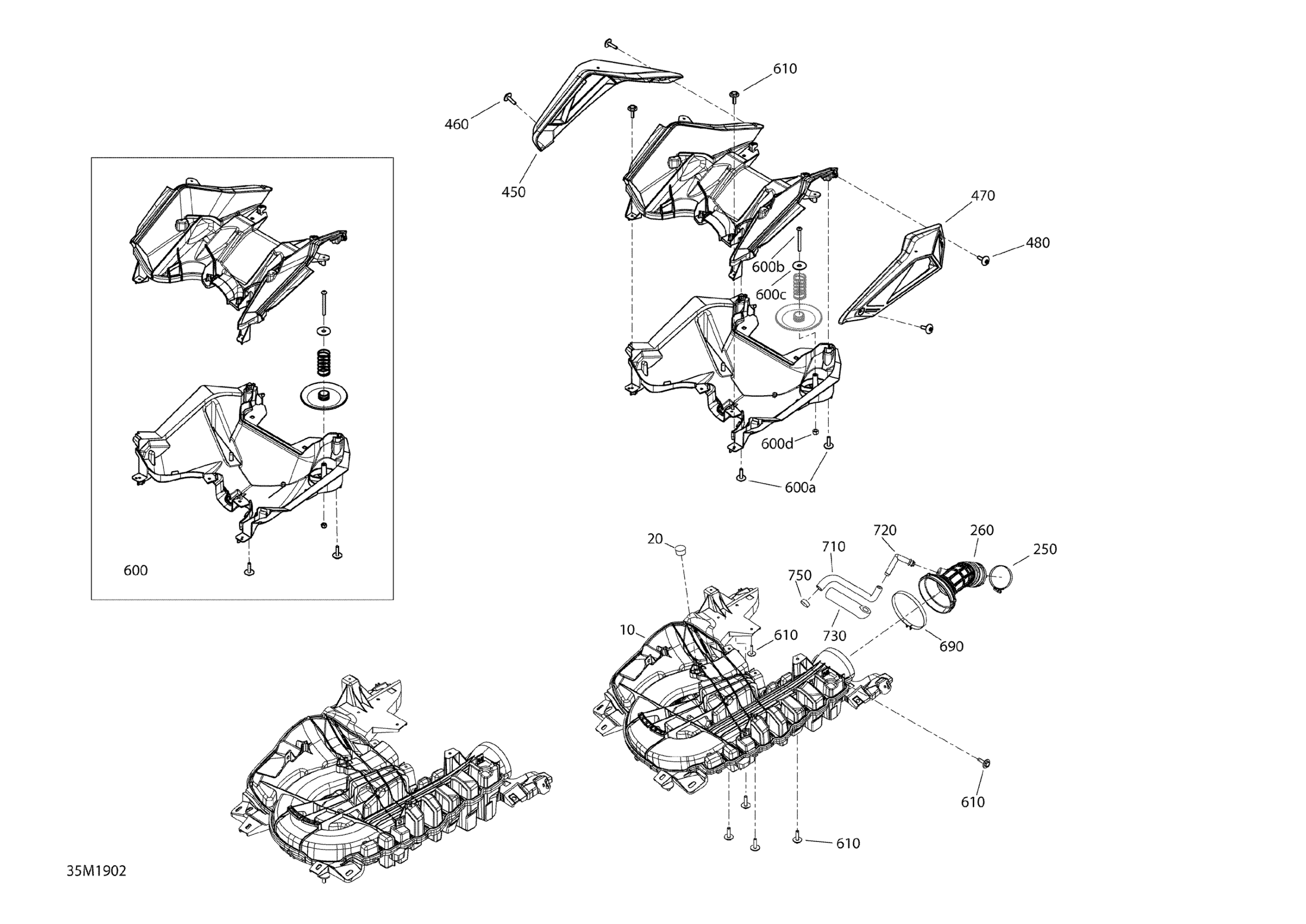 610
460
450
470
480
600b
600c
600d
600a
600
20
710
720
260
250
750
730
690
10
610
610
610
35M1902