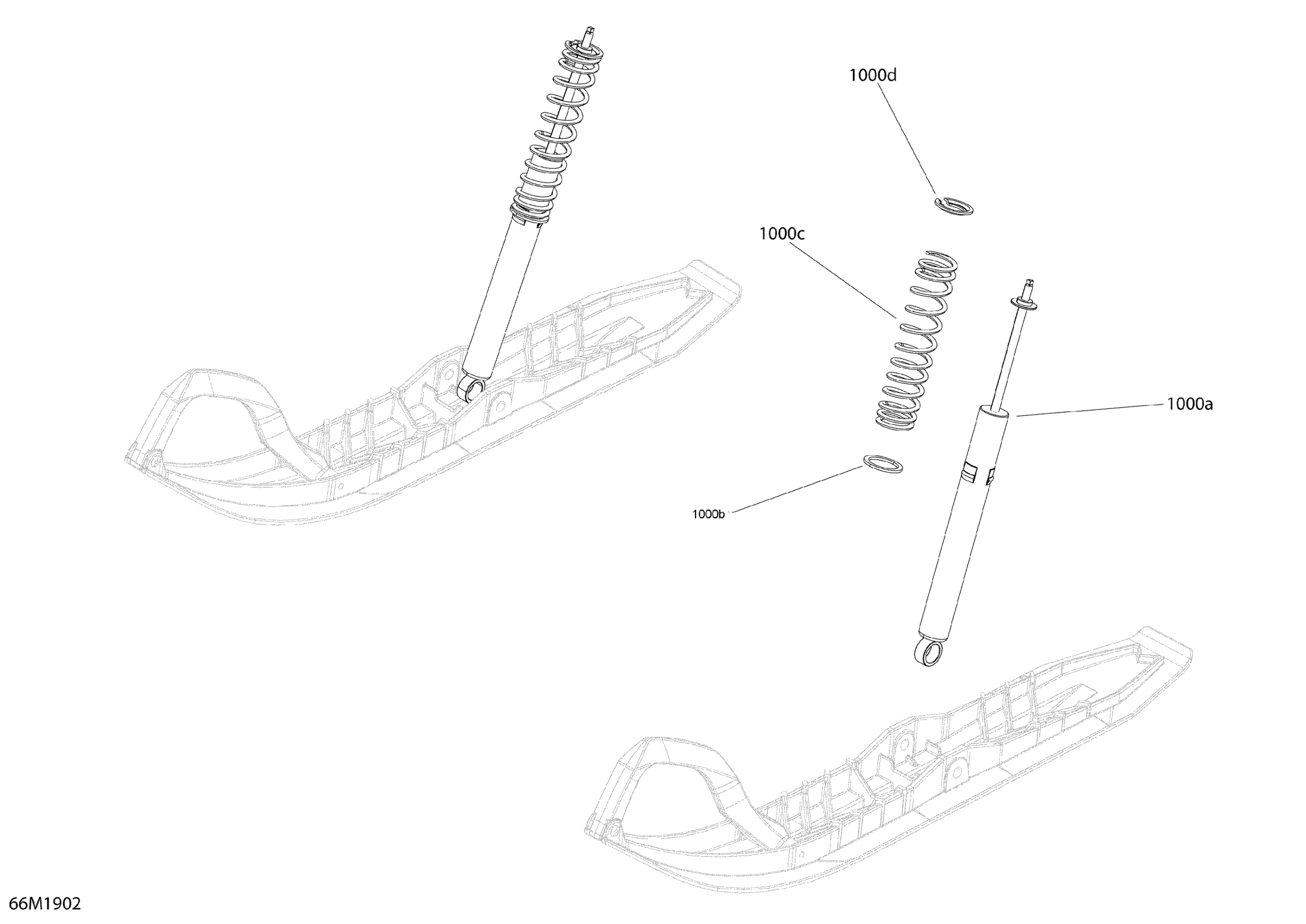 1000d

1000c

1000a

1000b

66M1902