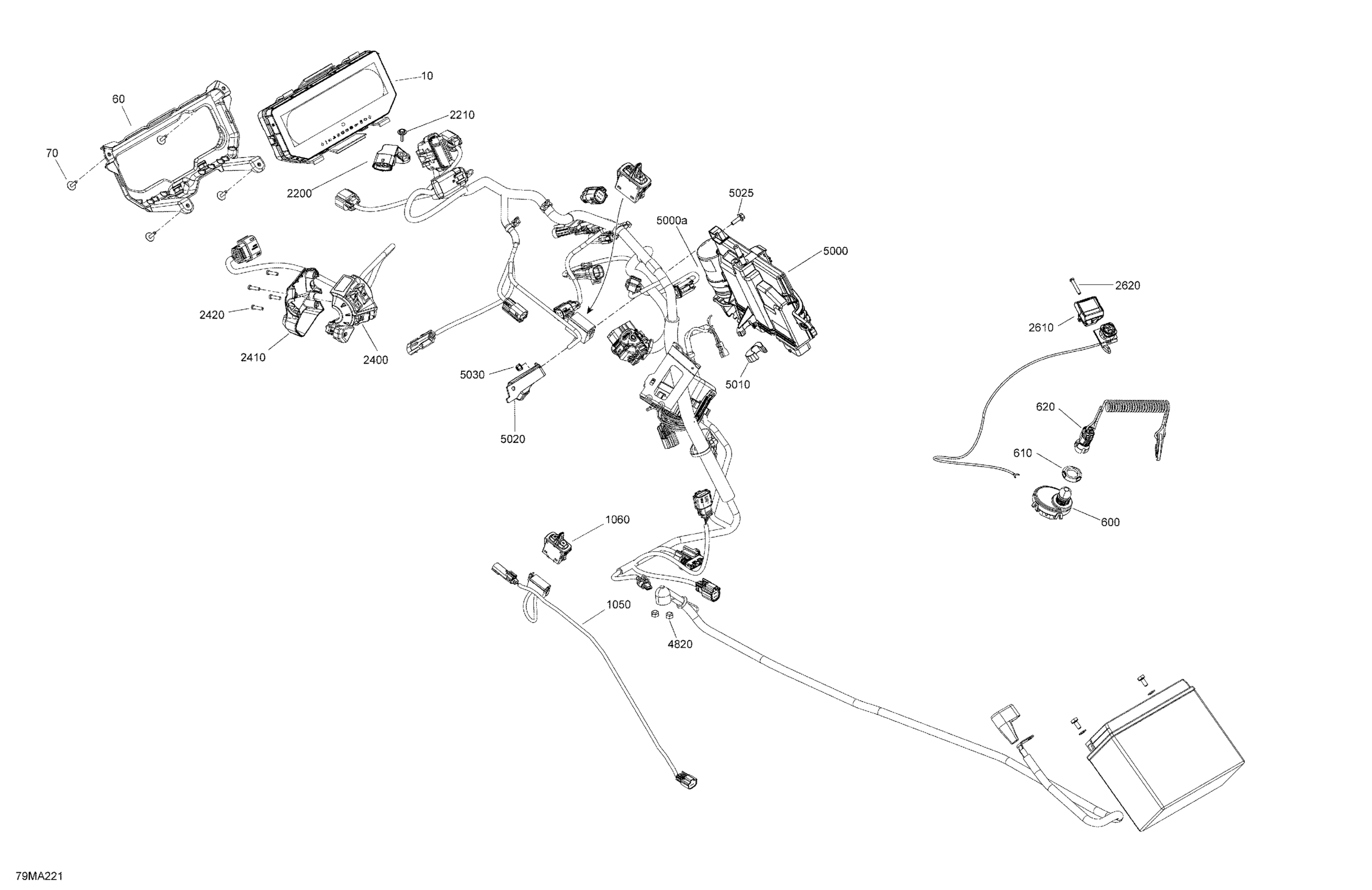 10
60
2210
70
2200
5025
5000a
5000
2620
2420
2610
2410
2400
5030
5010
5020
620
610
600
1060
1050
4820
79MA221