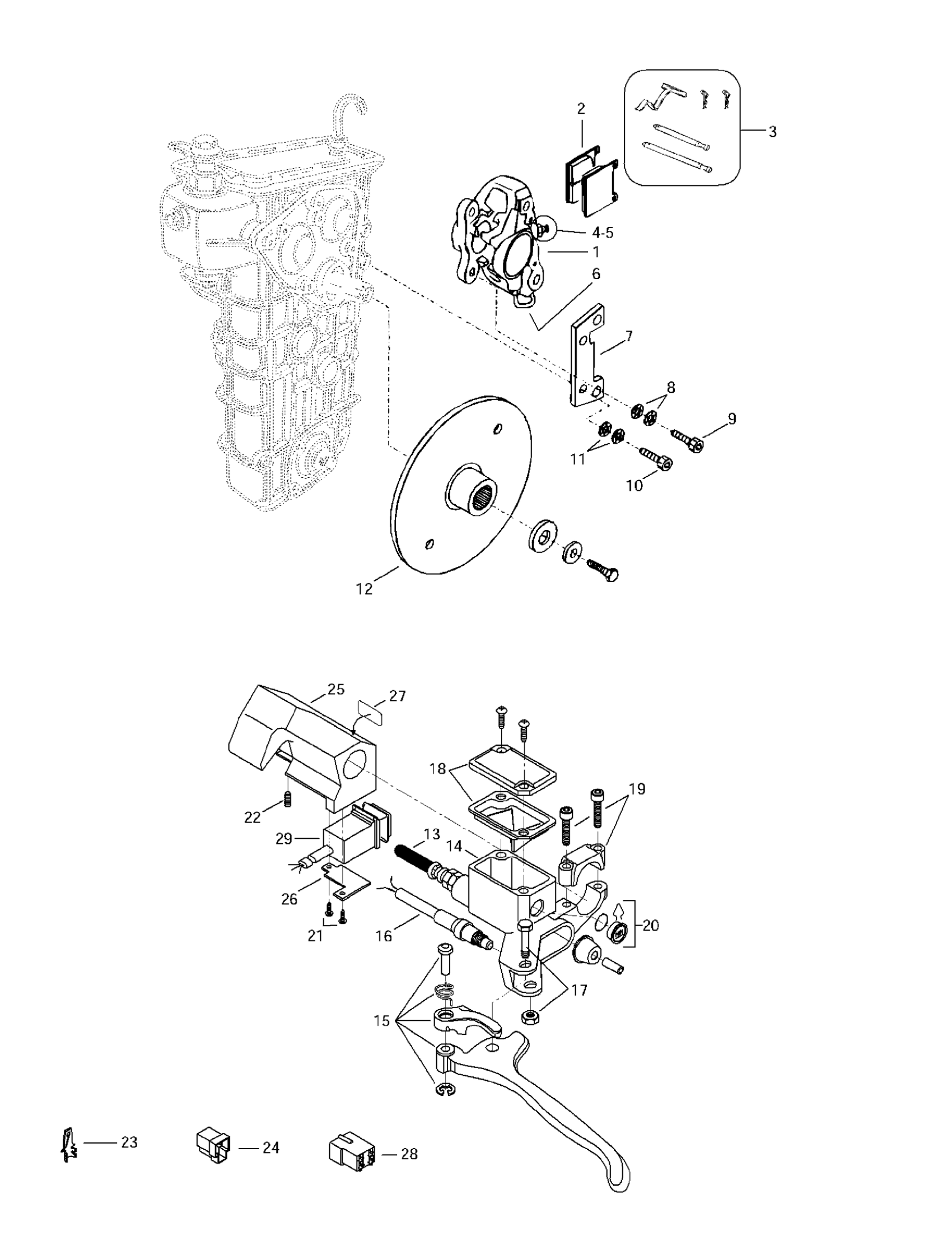 2
3
4-5
1
6
7
8
9
11
10
12

25
27
18
19
22
29
13
14
26
21
16
20
17
15
23
24
28