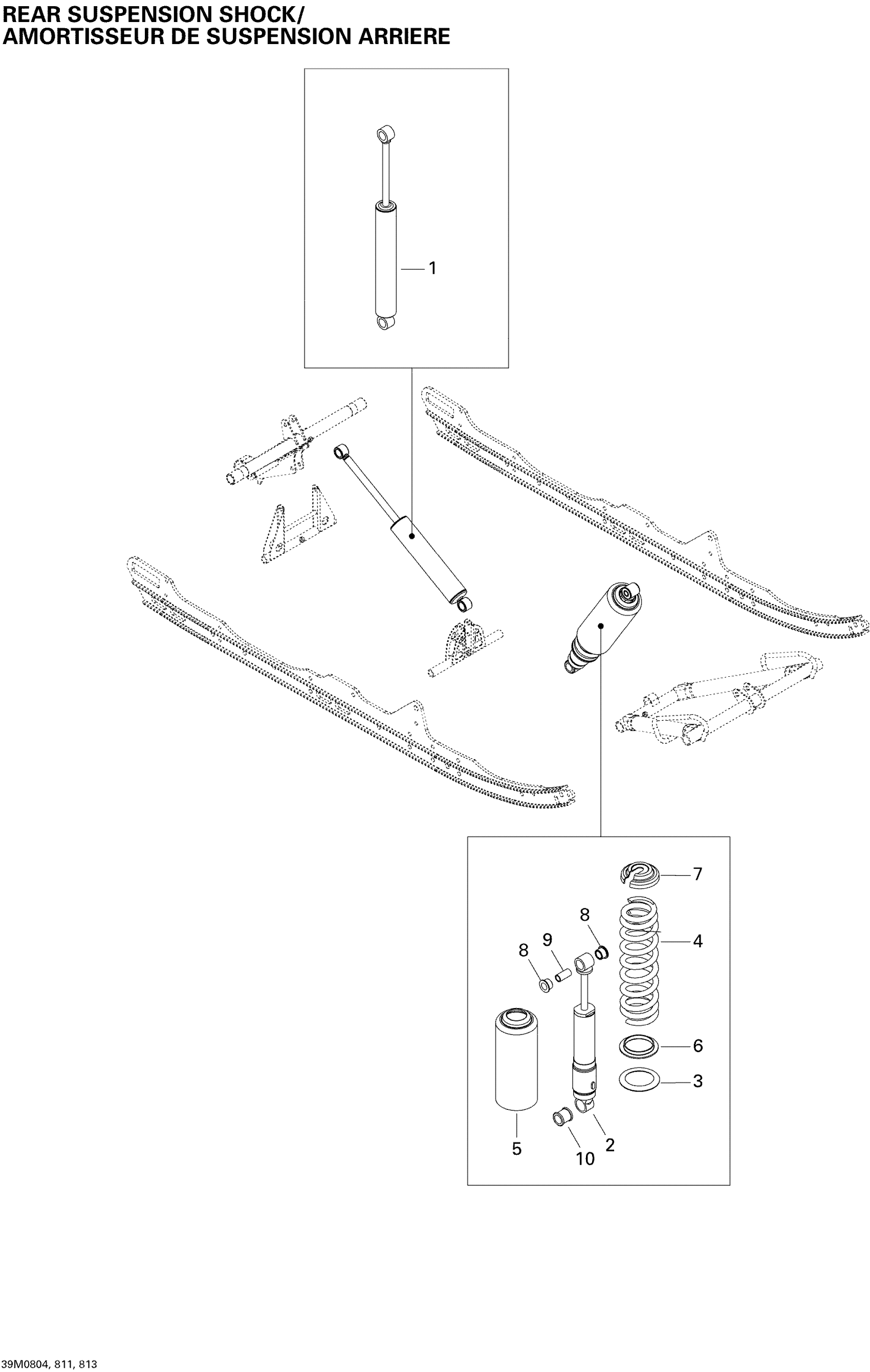 REAR SUSPENSION SHOCK/
AMORTISSEUR DE SUSPENSION ARRIERE

1

7
8
9
8
4
6
3
5
10
2

39M0804, 811, 813