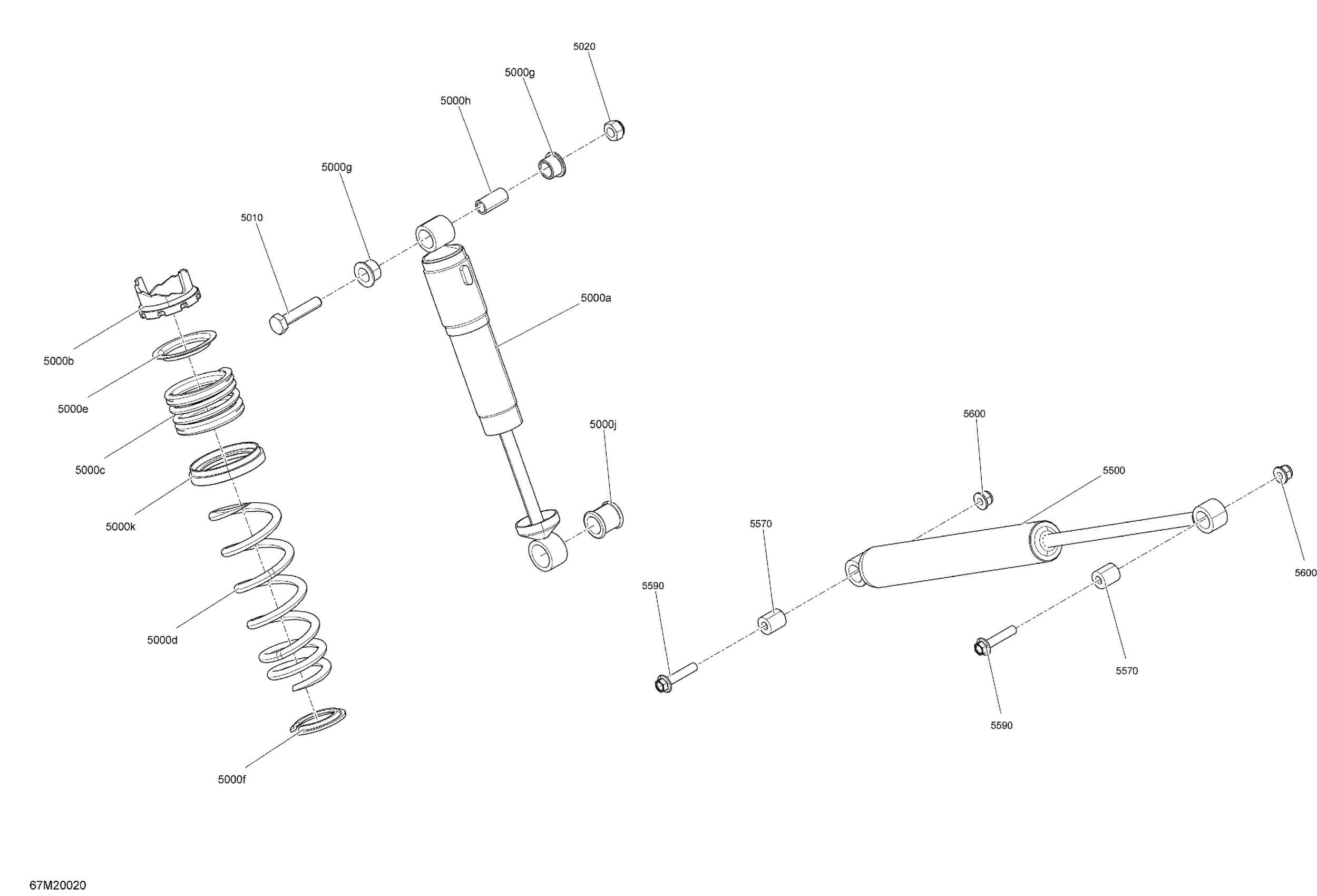 5020
5000g
5000h
5000g
5010
5000a
5000b
5000e
5000c
5000k
5000d
5000f
5000j
5600
5500
5570
5590
5600
5570
5590
67M20020