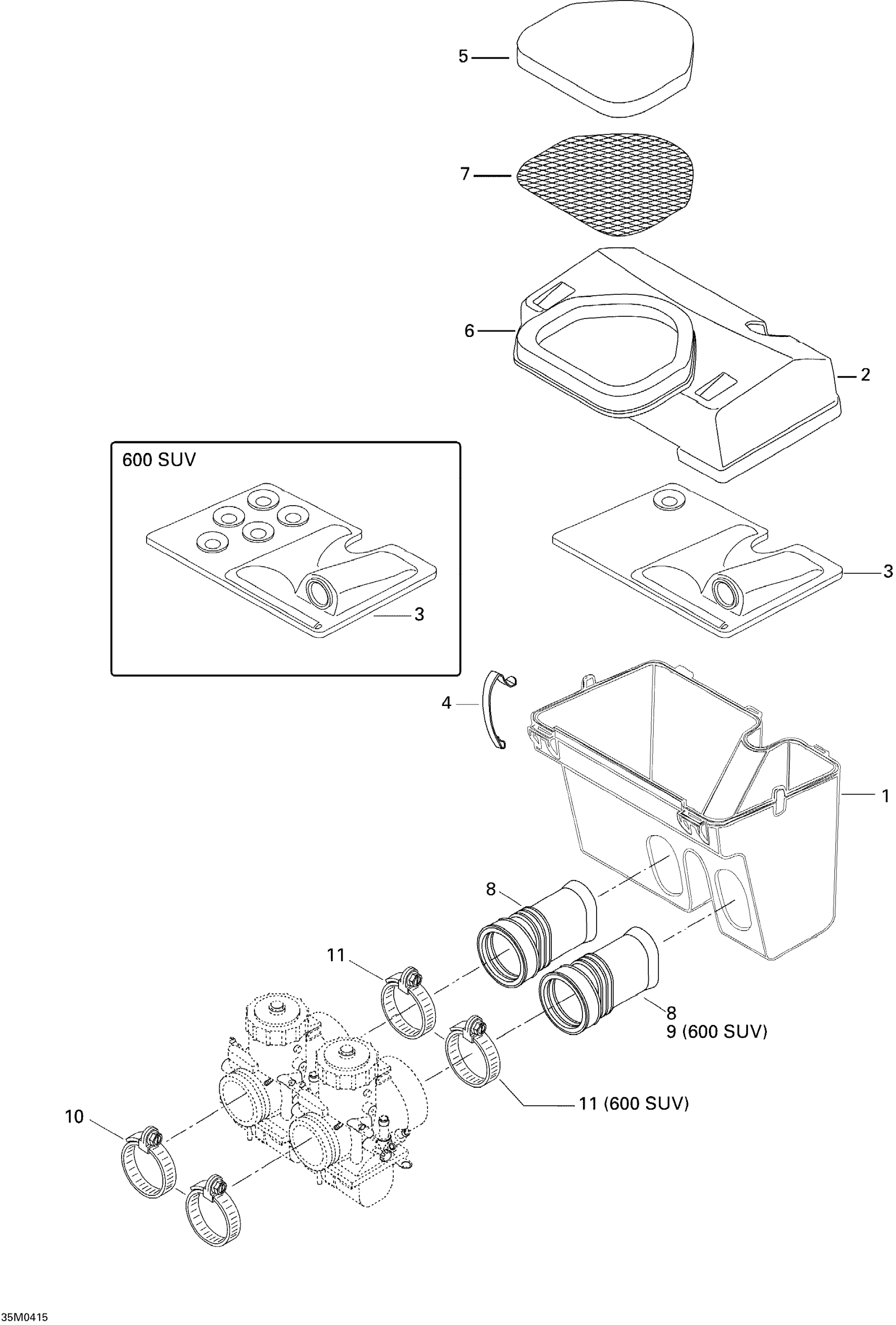 5

7

6

2

600 SUV

3

3

4

1

8

11

8
9 (600 SUV)

11 (600 SUV)

10

35M0415