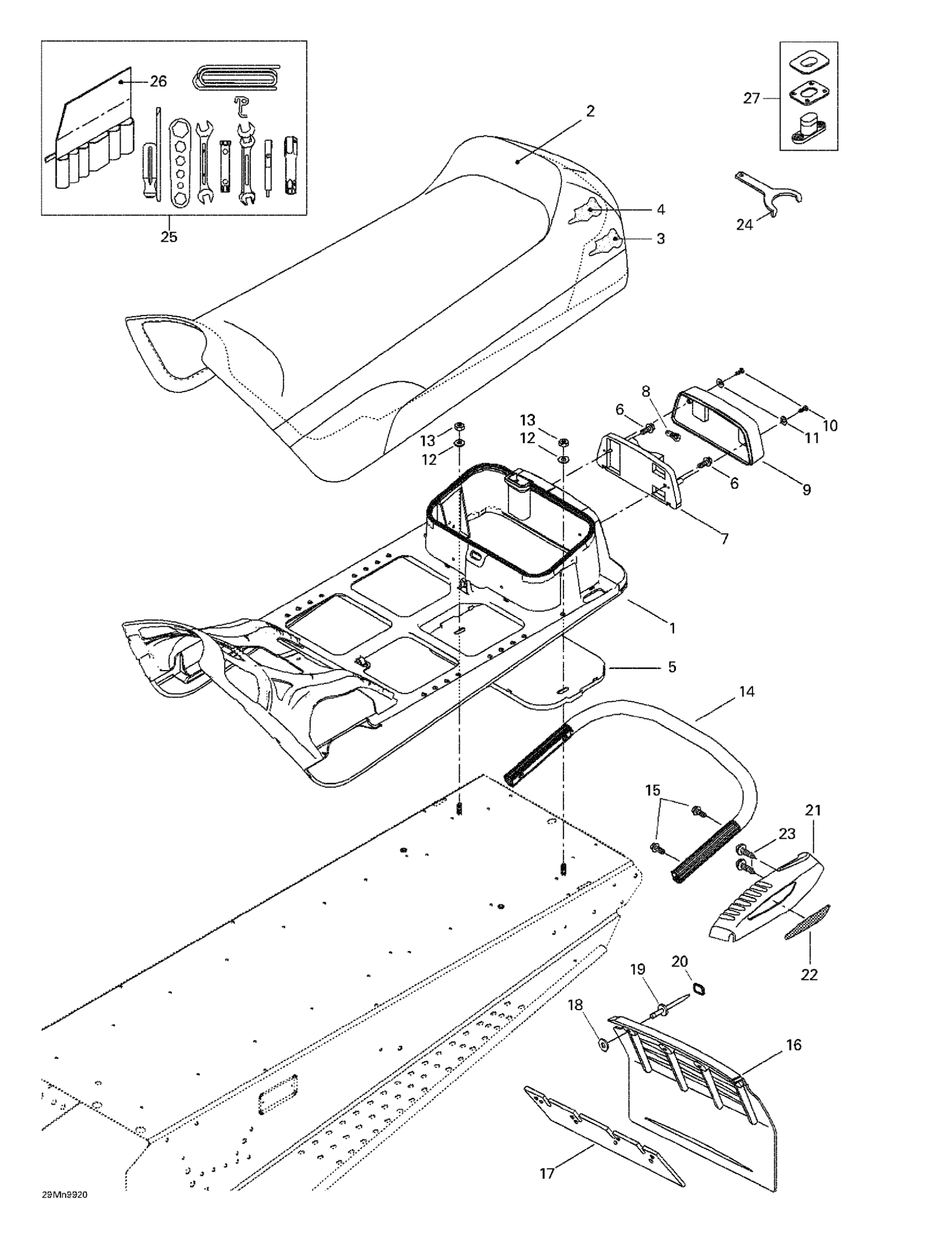 26
25
27
2
4
3
24
8
6
10
11
13
12
13
12
6
9
7
1
5
14
15
21
23
22
20
19
18
16
17
29Mn9920