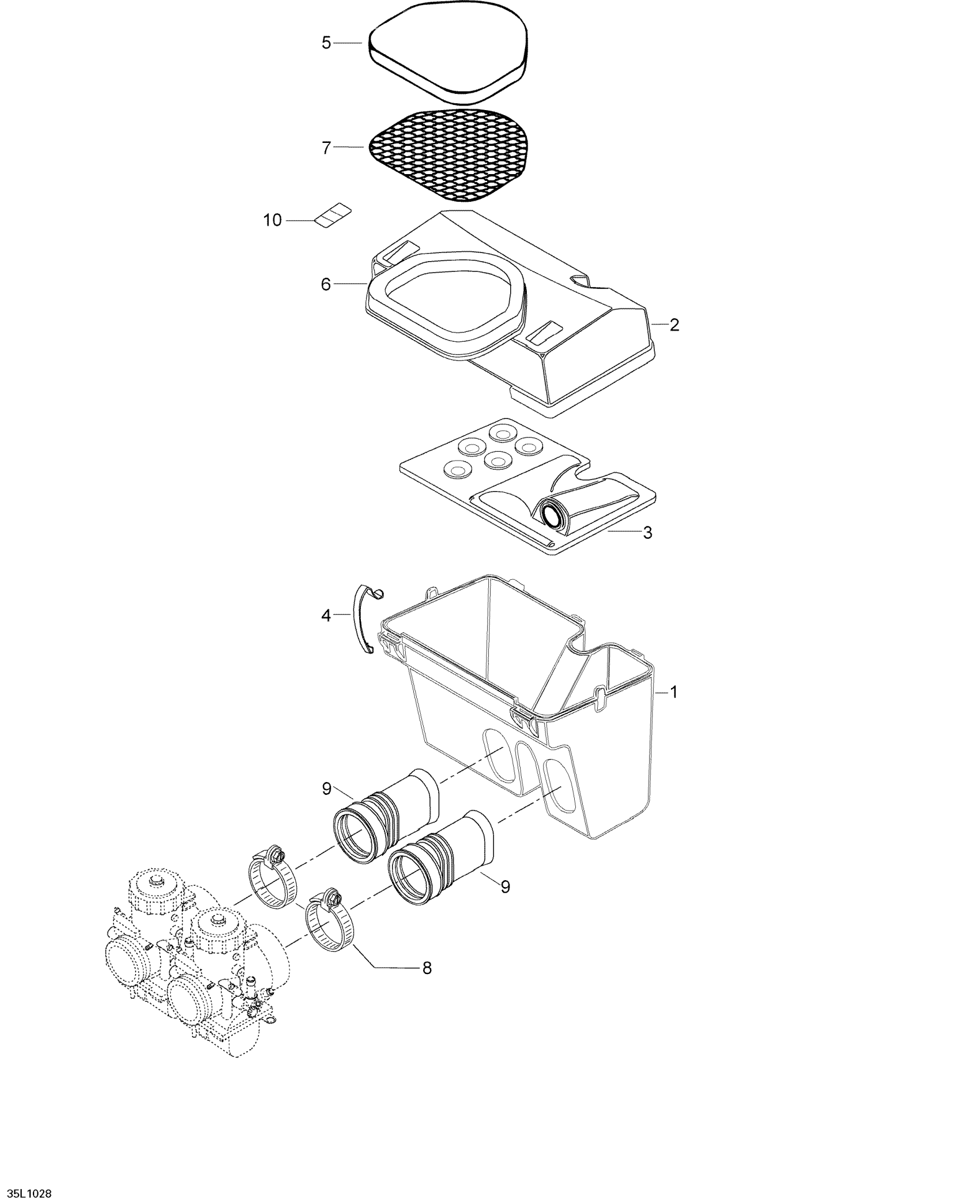 5
7
10
6
2
3
4
1
9
9
8
35L1028