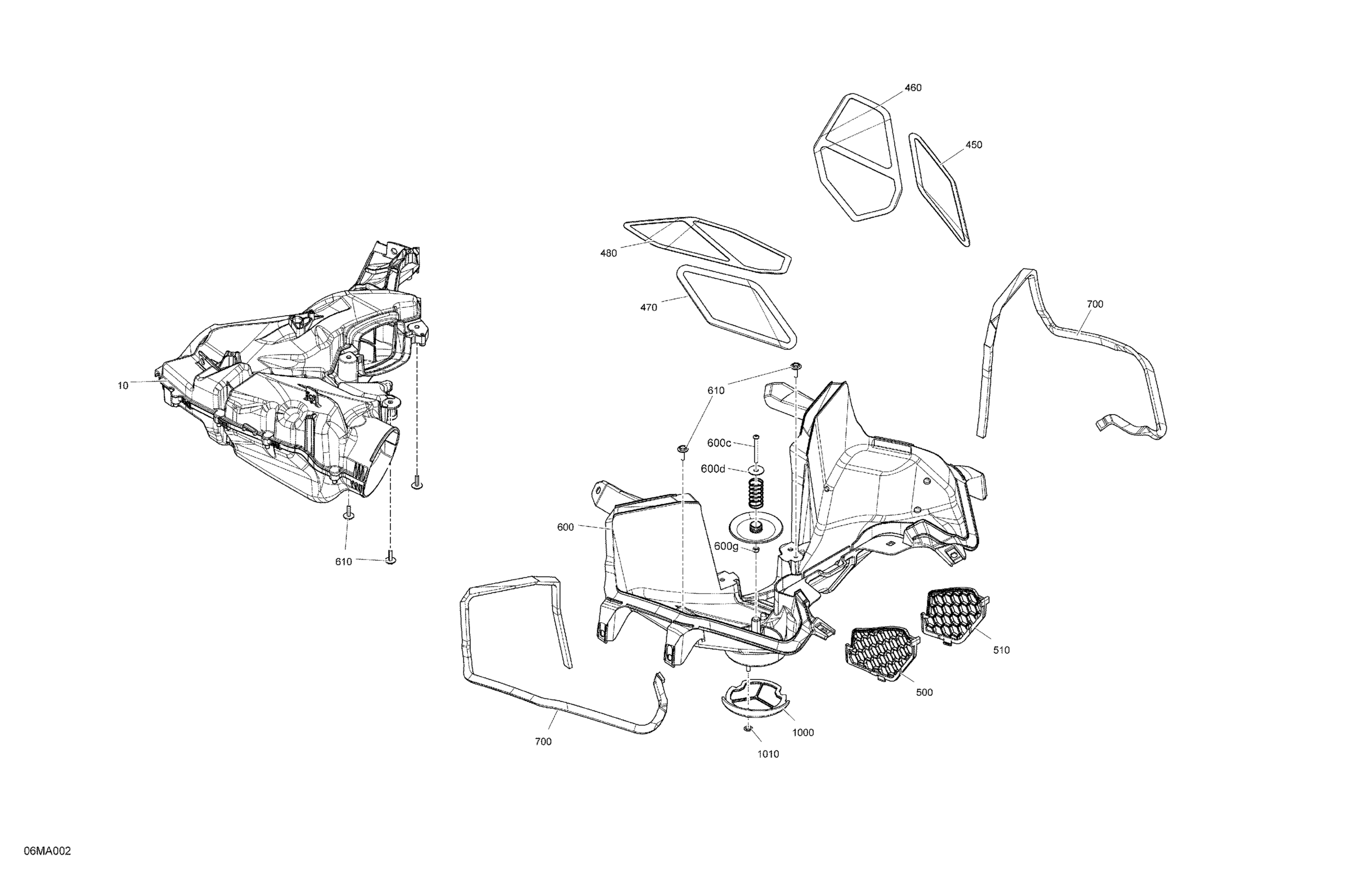 460
450
480
470
700
10
610
600c
600d
600
600g
610
510
500
700
1000
1010
06MA002