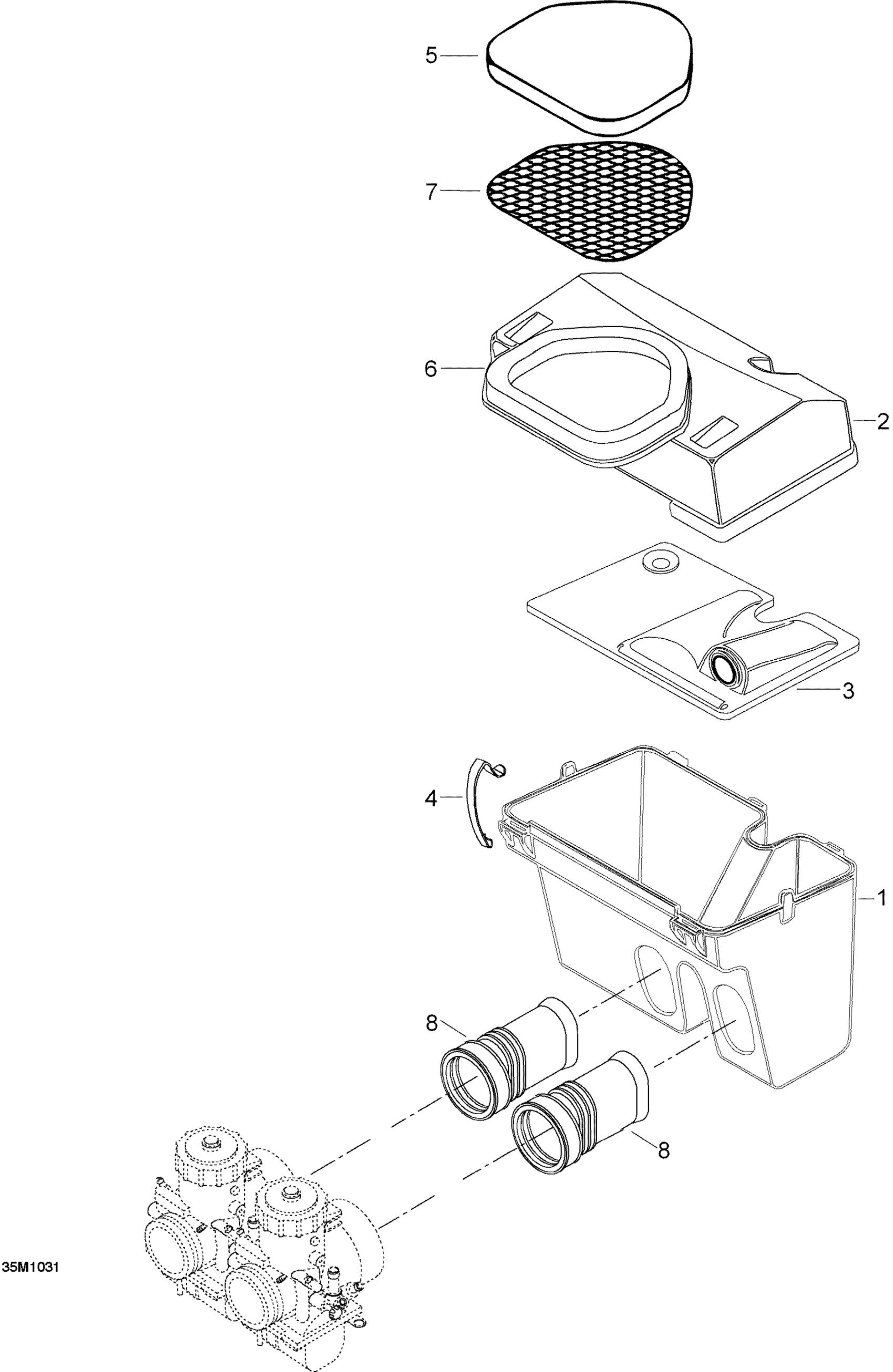 5
7
6
2
3
4
1
8
8
35M1031