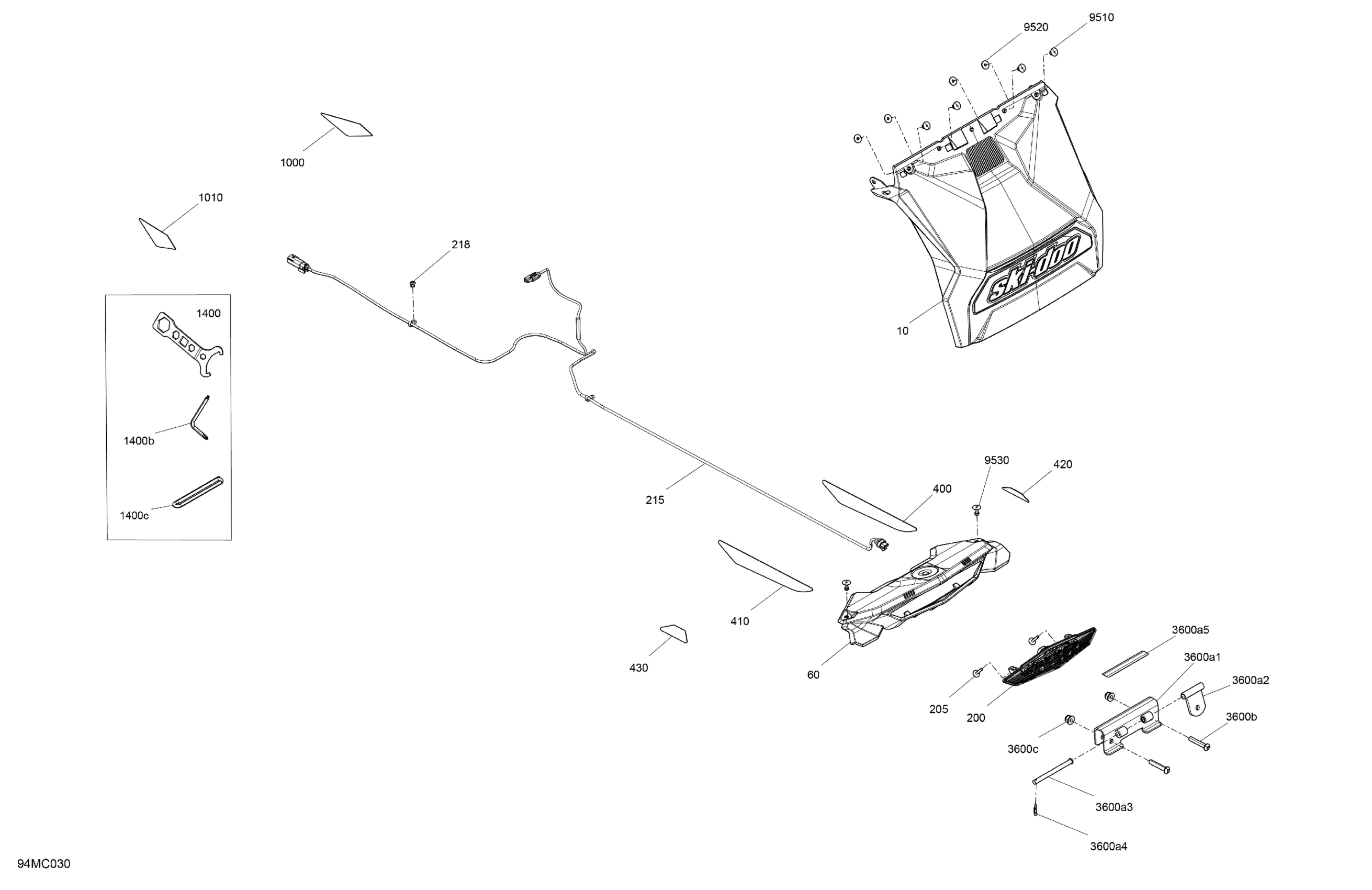 9520
9510
1000
1010
218
1400
1400b
1400c
ski-doo
10
215
9530
420
400
410
430
60
3600a5
3600a1
3600a2
205
200
3600b
3600c
3600a3
3600a4
94MC030