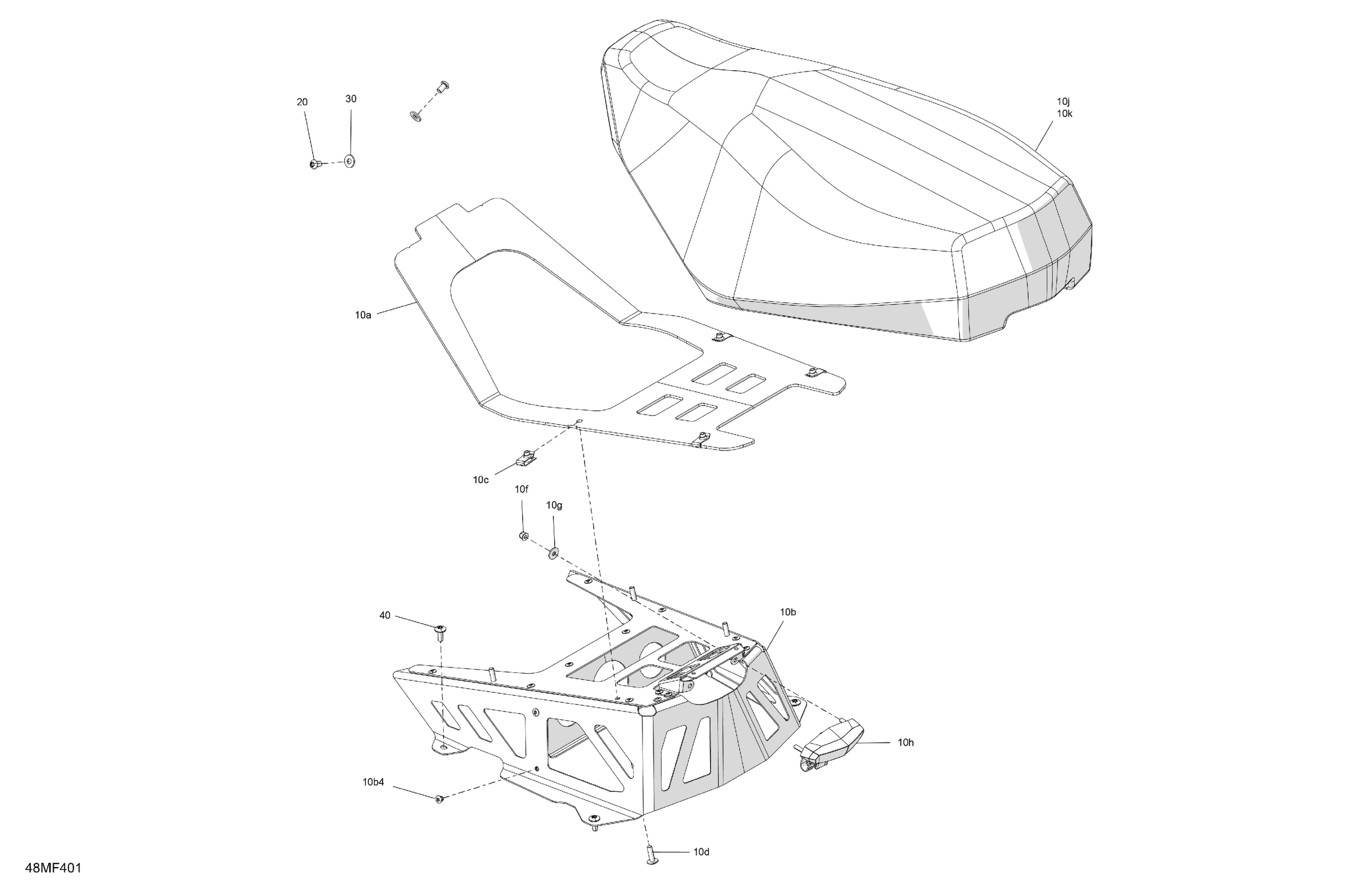 20
30
10j
10k
10a
10c
10f
10g
40
10b
10h
10b4
10d
48MF401