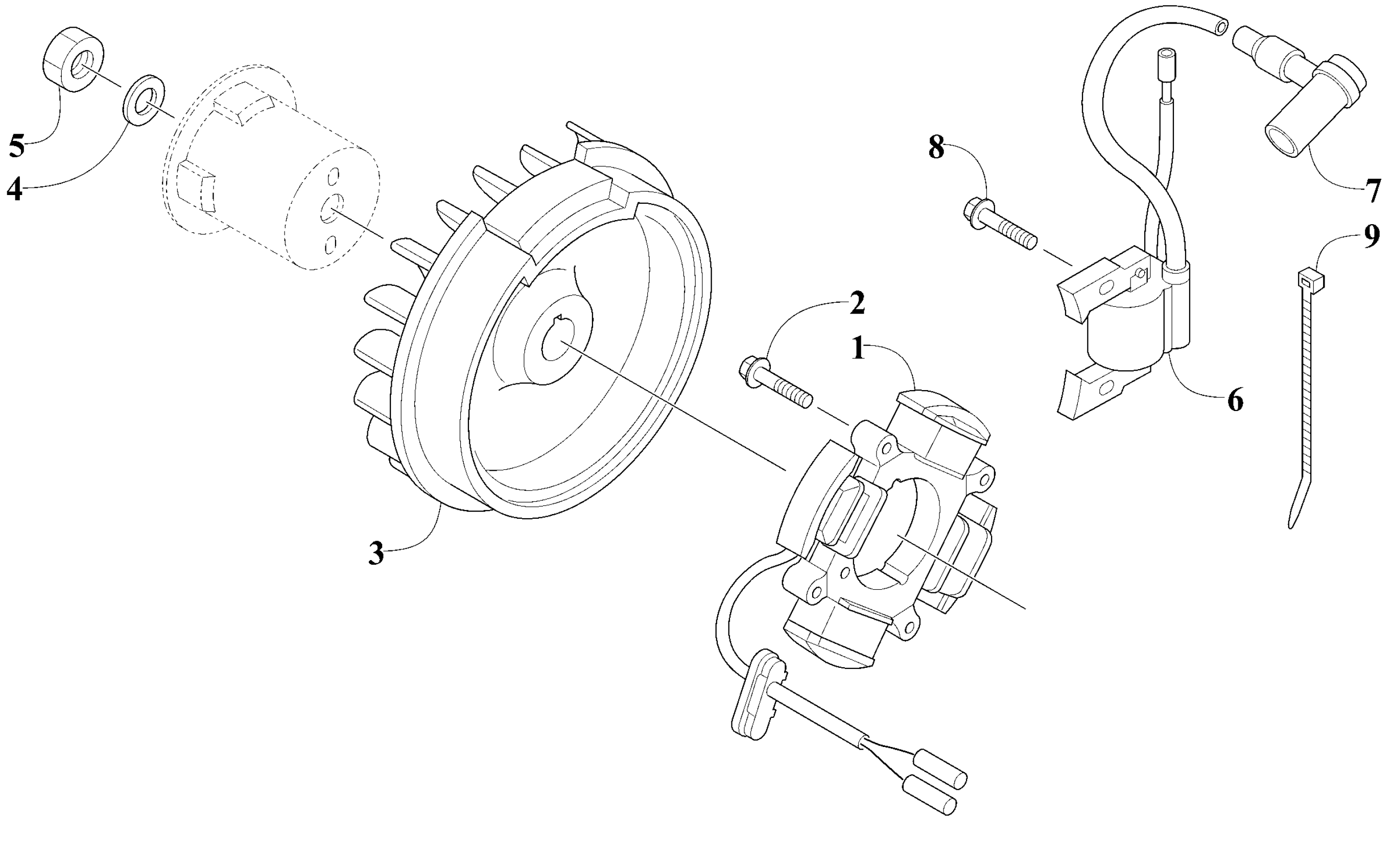 5
4
8
7
9
2
1
6
3