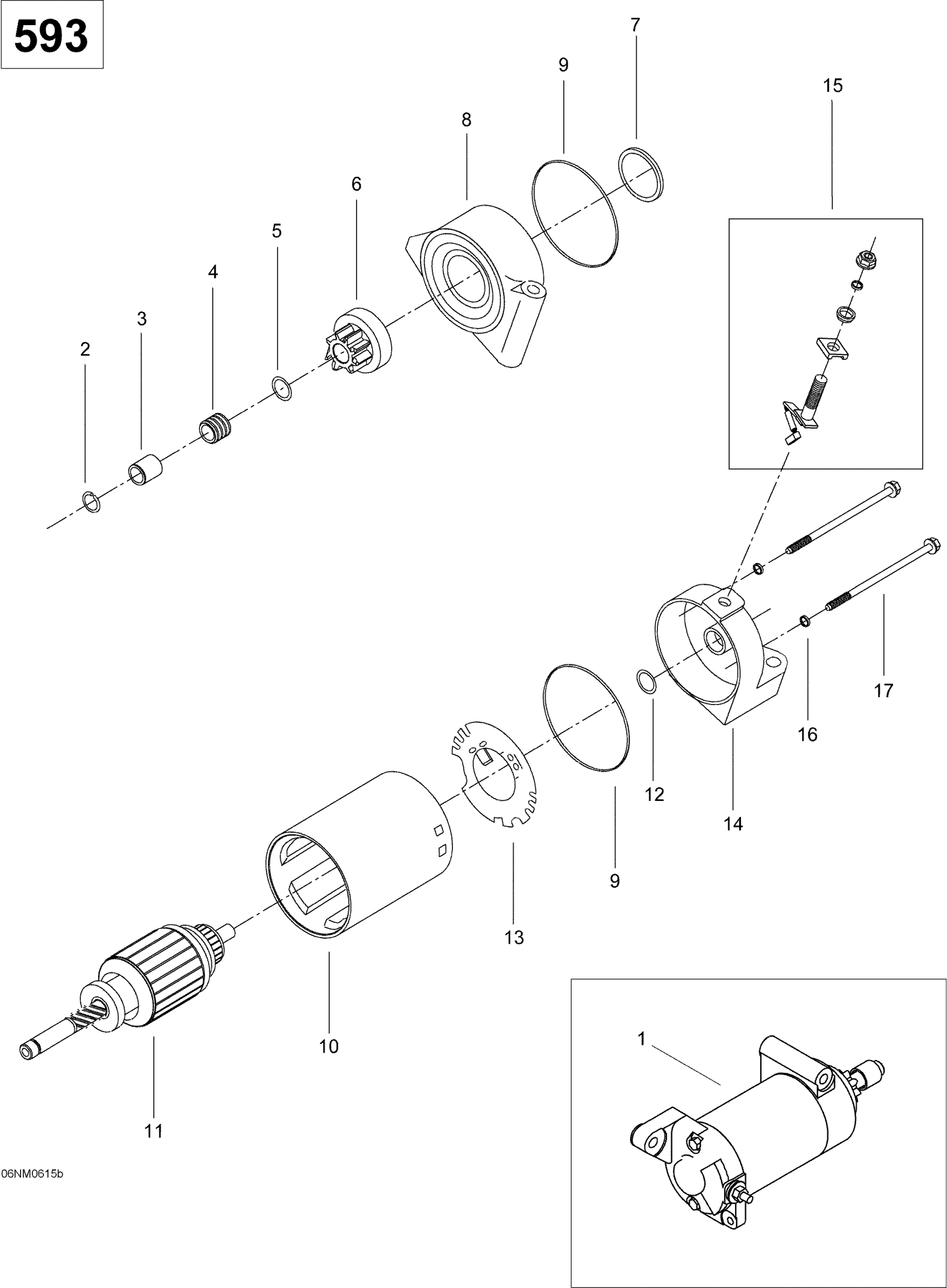 593

7
9
15
8
6
5
4
3
2
17
16
12
14
9
13
10
11
1

06NM0615b