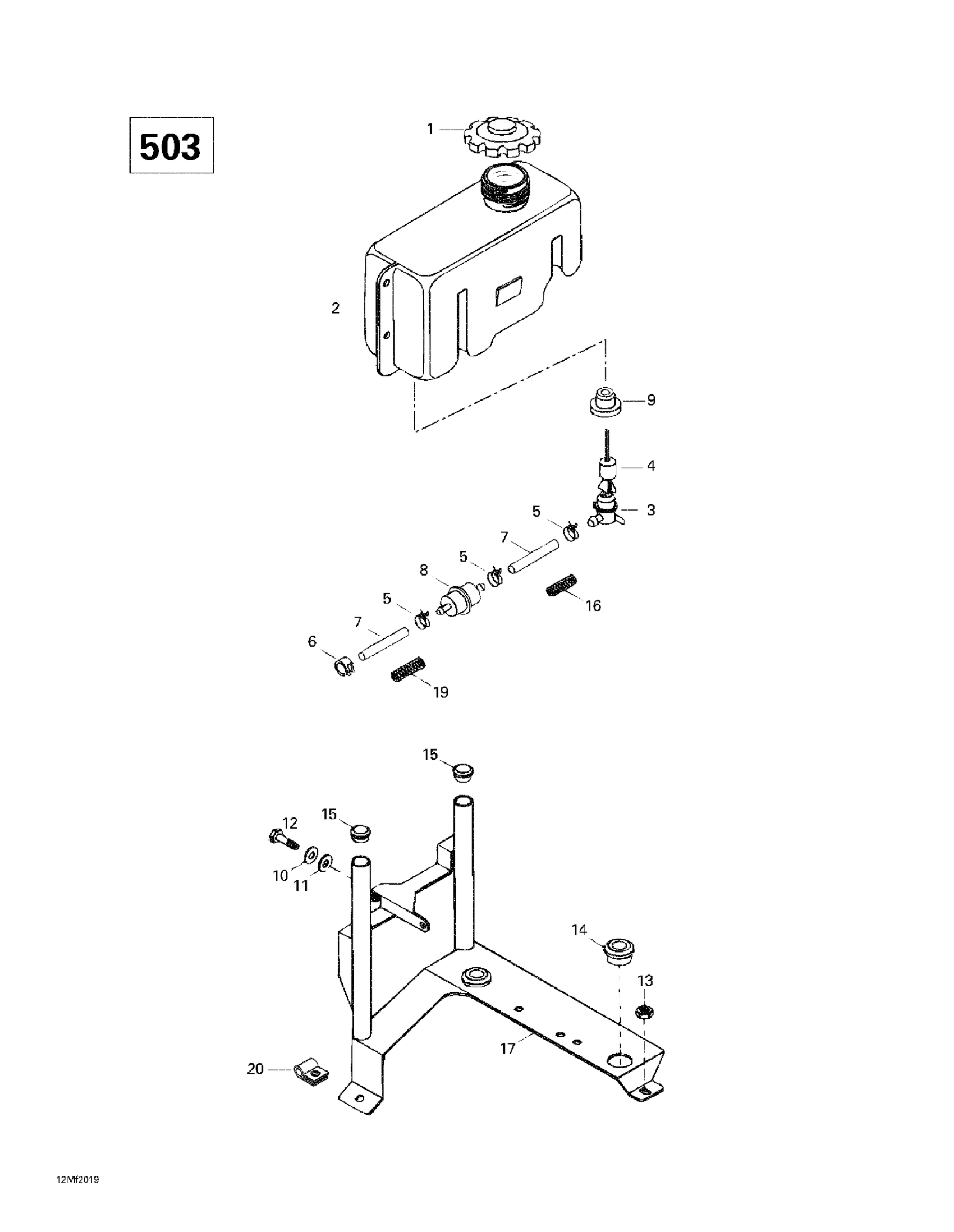 503

1

2

9

4

3

5

7

5

8

16

5

7

6

19

15

12

15

10

11

14

13

17

20

12Mf2019