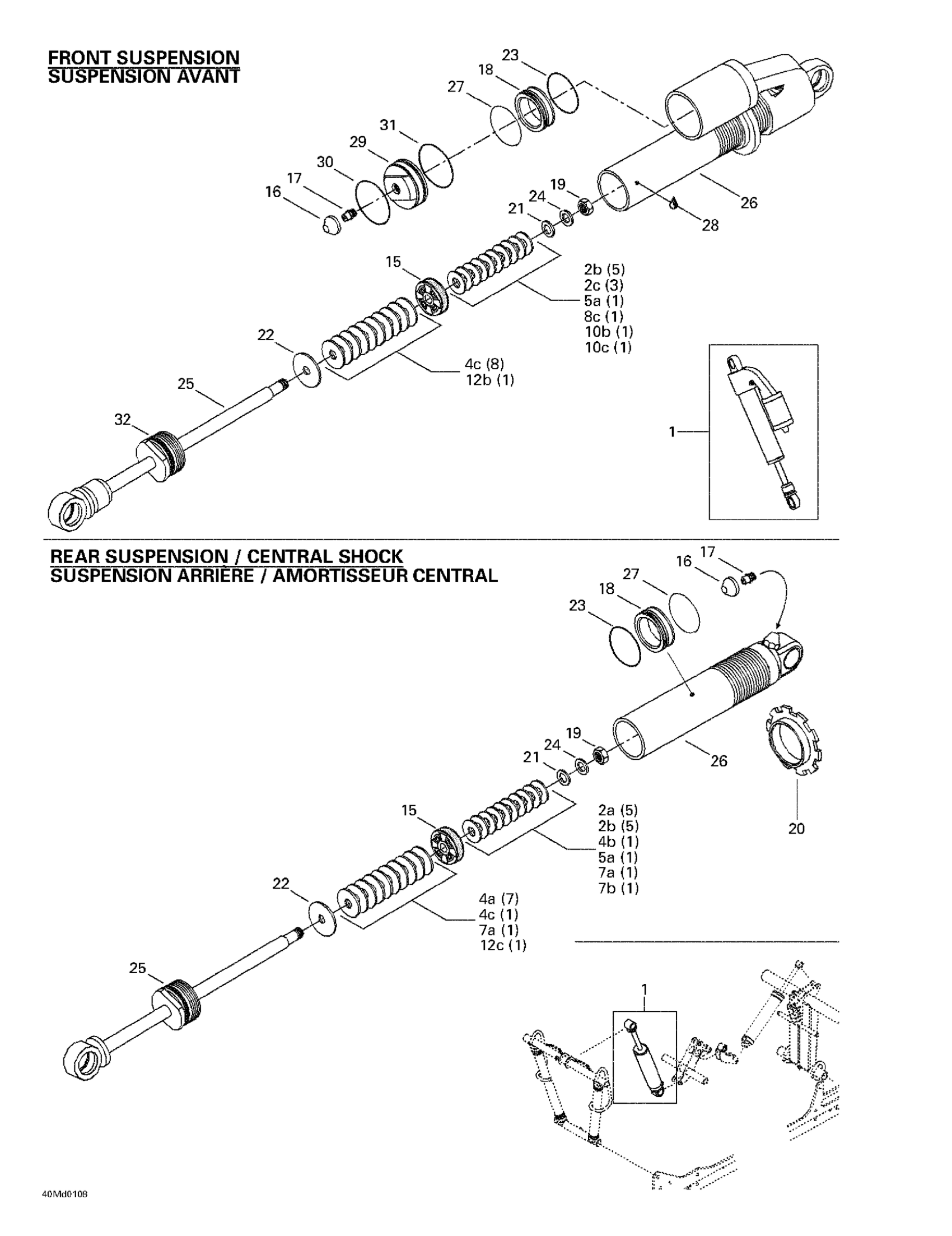 FRONT SUSPENSION
SUSPENSION AVANT

23
18
27
31
29
30
17
16
19
24
21
26
28
15
2b (5)
2c (3)
5a (1)
8c (1)
10b (1)
10c (1)
22
4c (8)
12b (1)
25
32
1

REAR SUSPENSION / CENTRAL SHOCK
SUSPENSION ARRIÈRE / AMORTISSEUR CENTRAL

17
16
27
18
23
19
24
21
26
20
15
2a (5)
2b (5)
4b (1)
5a (1)
7a (1)
7b (1)
22
4a (7)
4c (1)
7a (1)
12c (1)
25
1

40Md0108