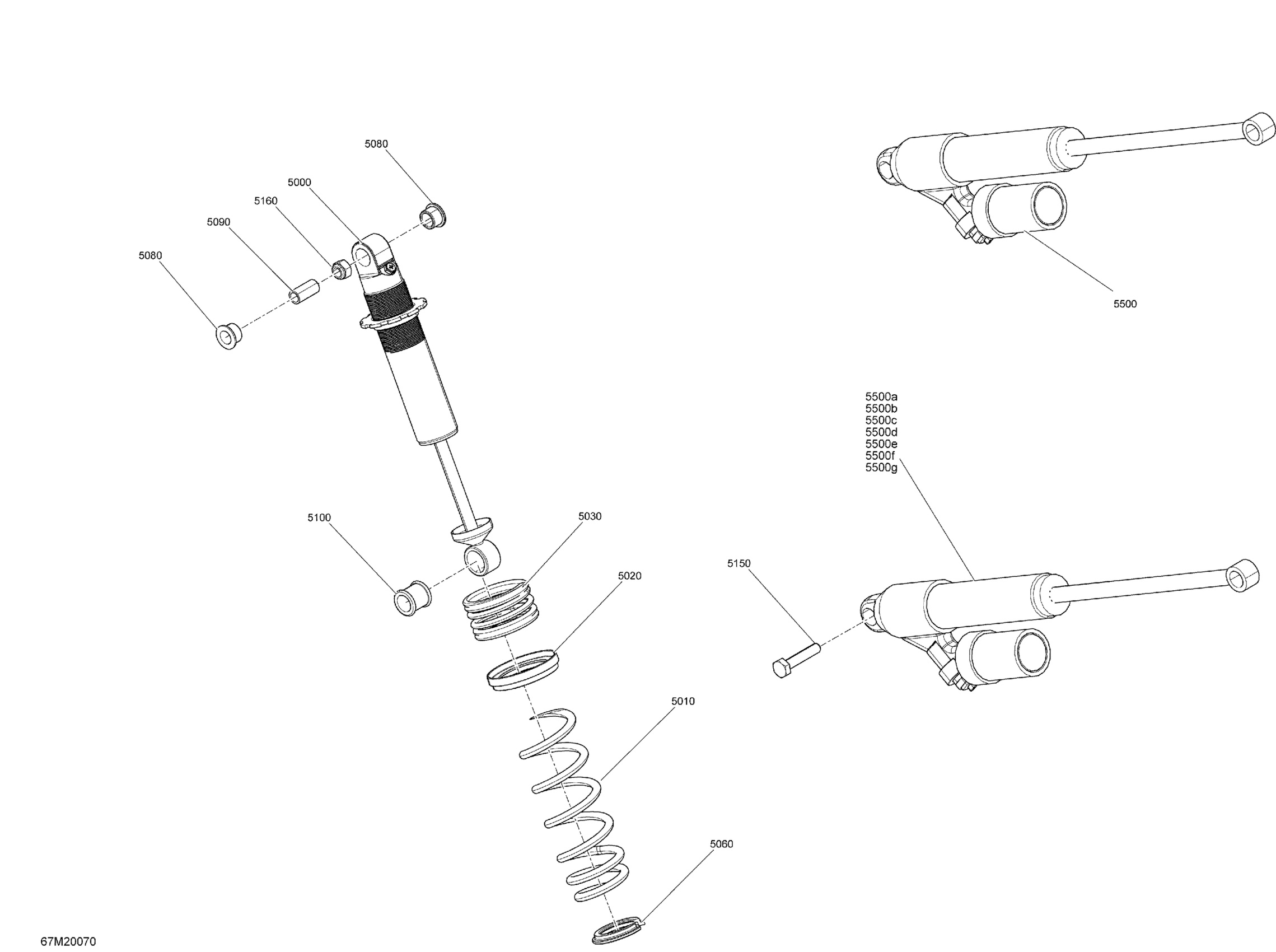 5080
5000
5160
5090
5080

5500

5500a
5500b
5500c
5500d
5500e
5500f
5500g

5100
5030
5020
5150
5010
5060

67M20070