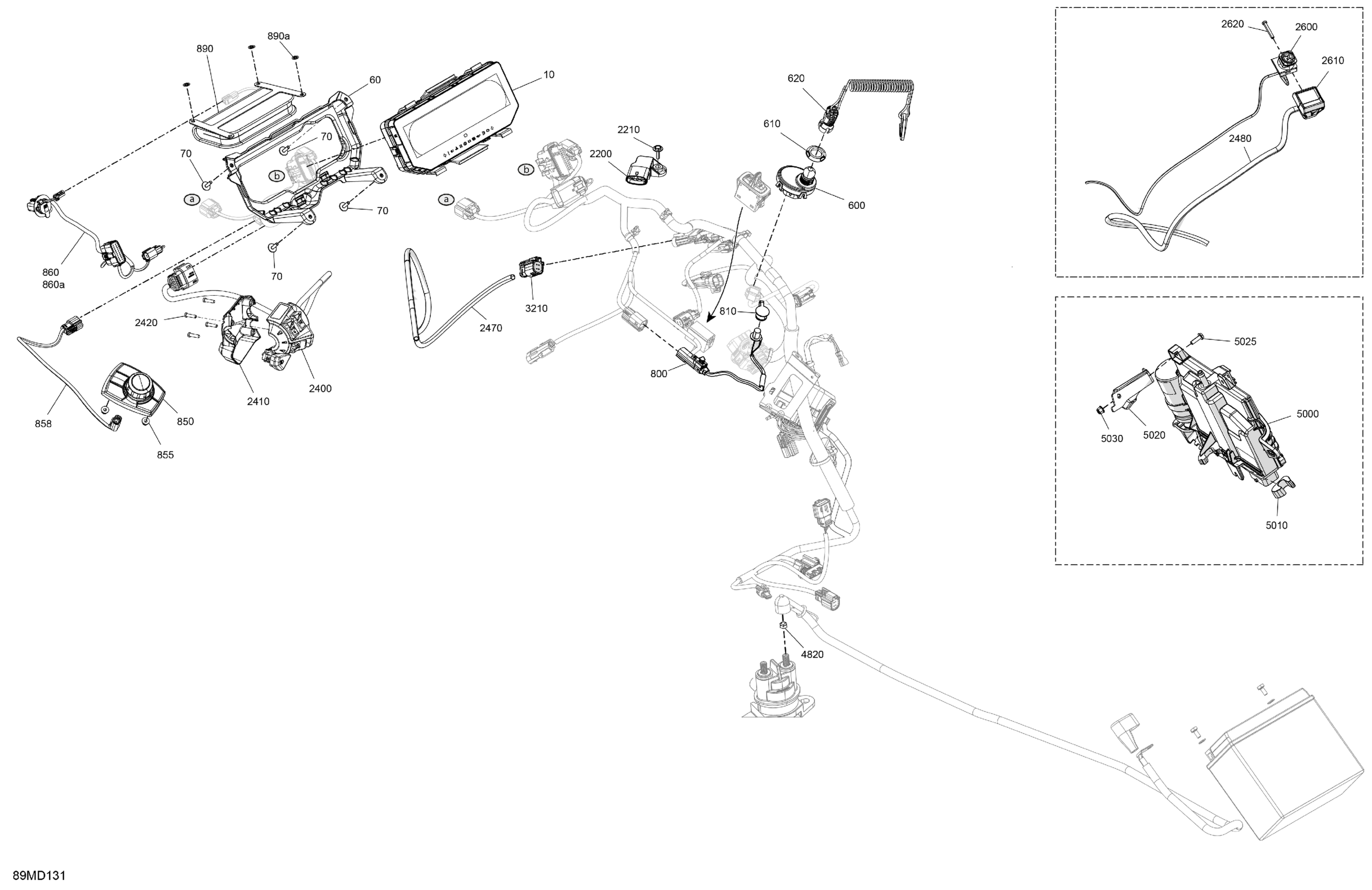 890
890a
60
10
70
70
b
a
70
70
860
860a
2420
2410
2400
858
850
855
2210
2200
b
a
3210
2470
620
610
600
810
800
4820
2620
2600
2610
2480
5025
5000
5030
5020
5010
89MD131