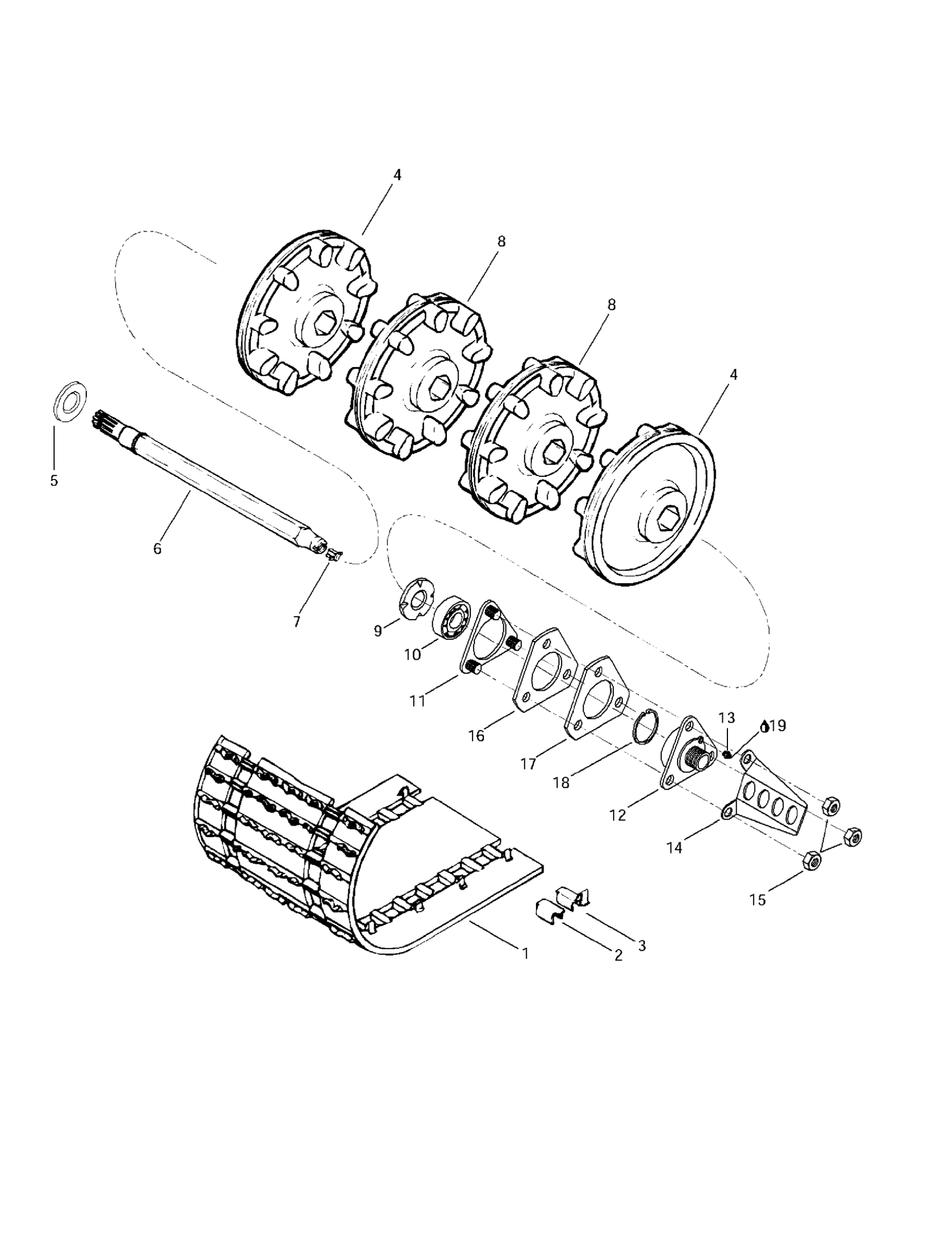 4
8
8
4
5
6
7
9
10
11
16
17
18
13
19
12
14
15
1
2
3