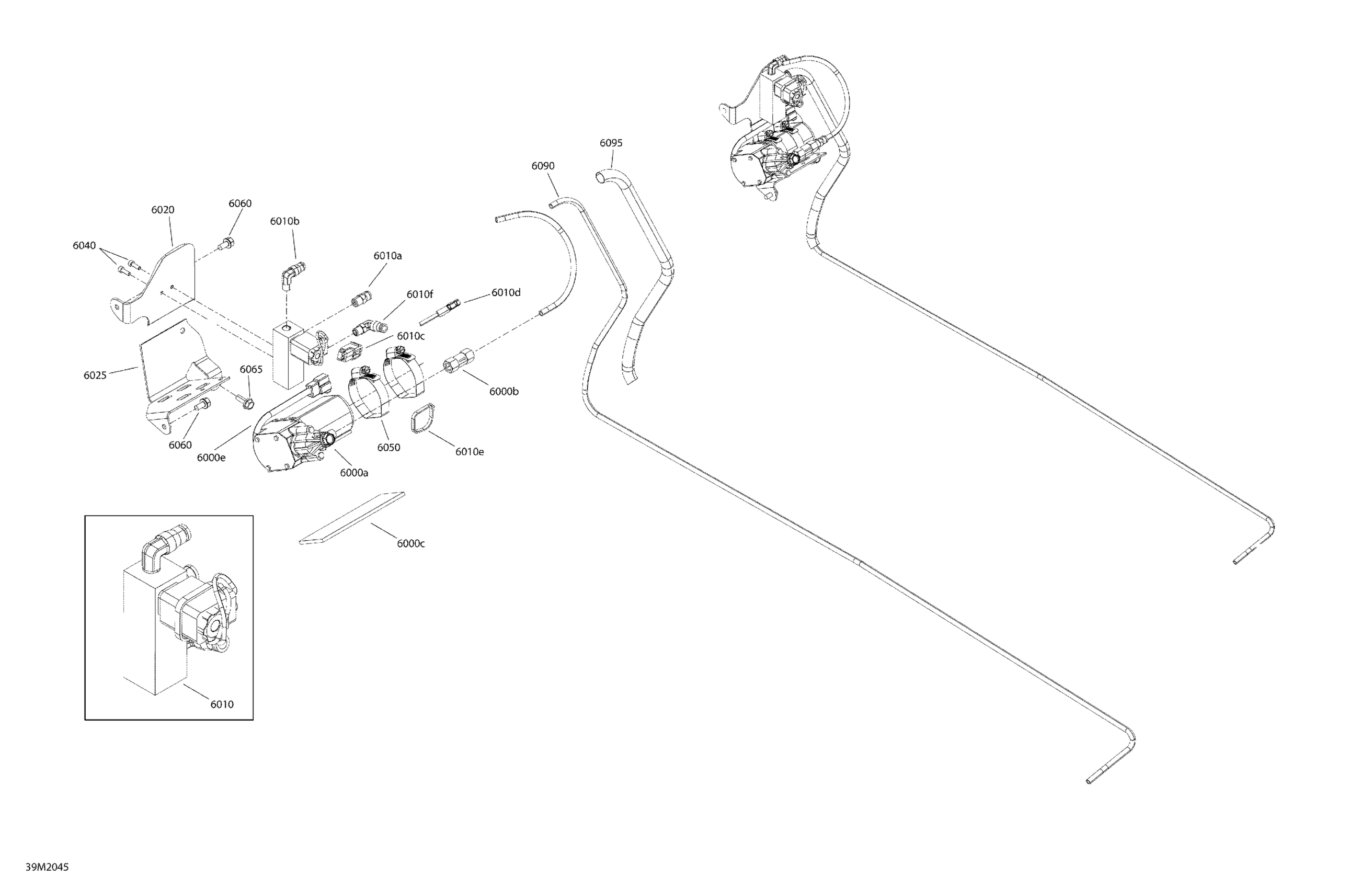 6095
6090
6020
6060
6010b
6040
6010a
6010f
6010d
6010c
6025
6065
6000b
6060
6000e
6050
6010e
6000a
6000c
6010
39M2045