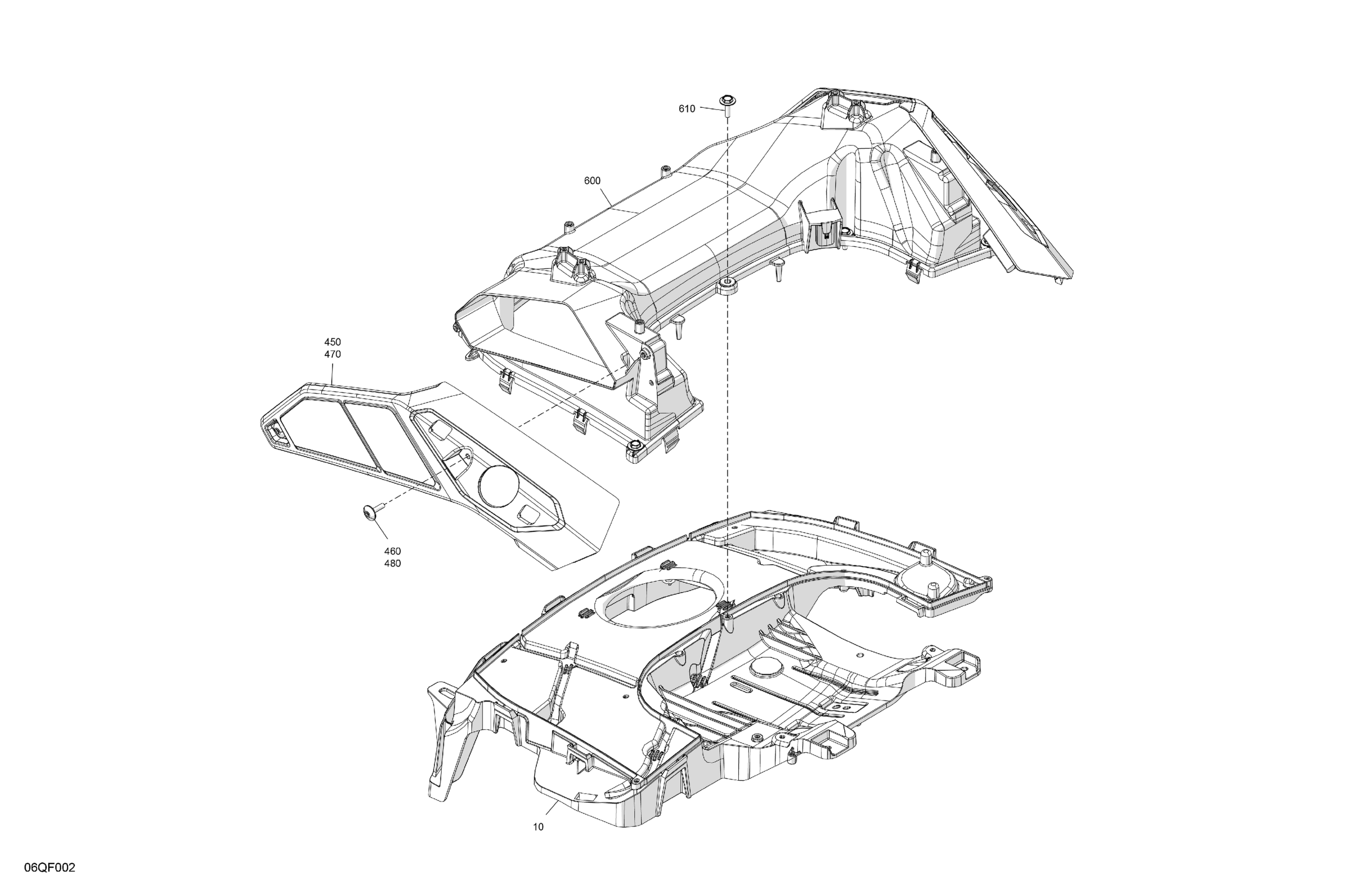 610

600

450
470

460
480

10

06QF002