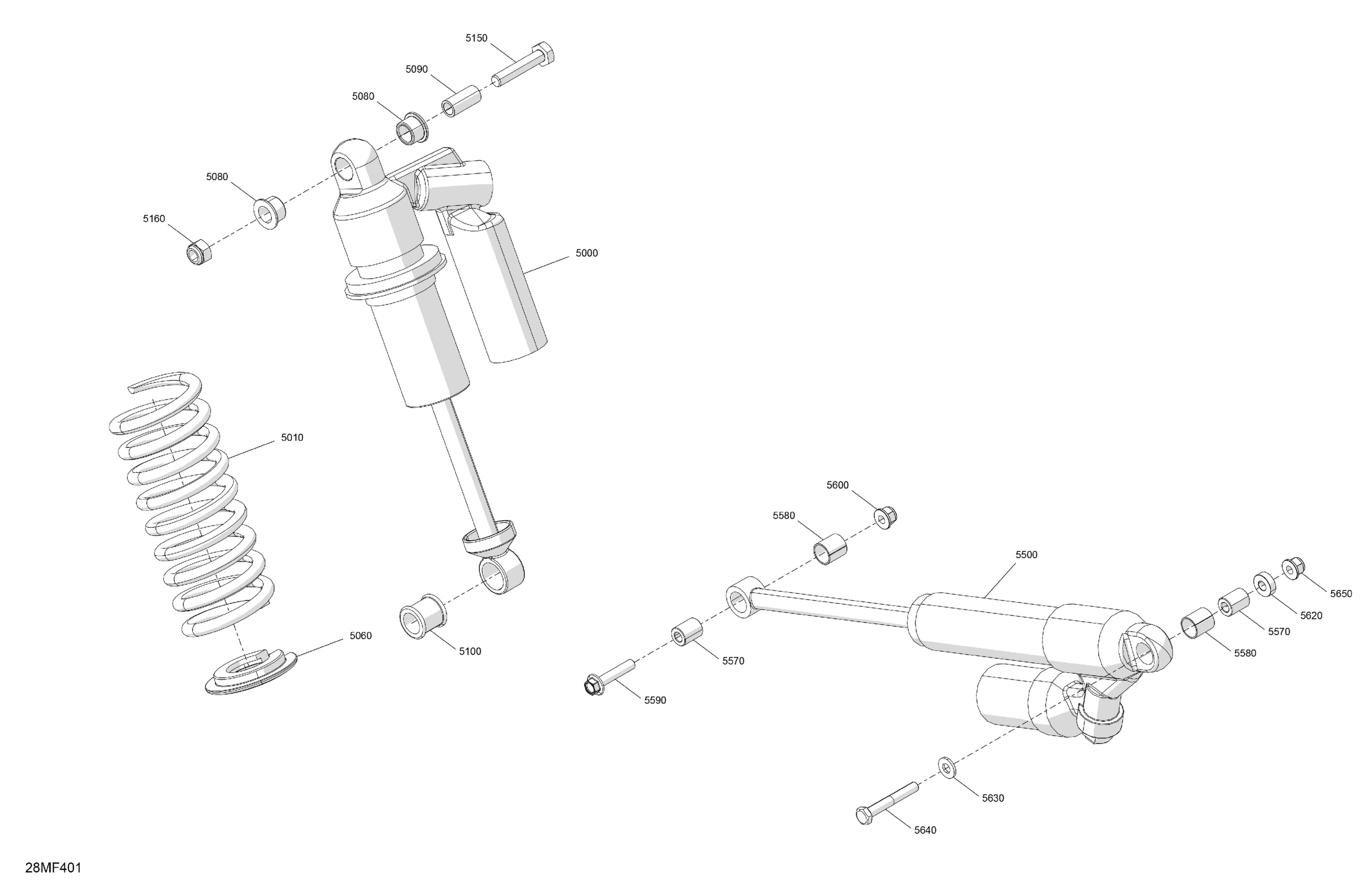 5150

5090

5080

5080

5160

5000

5010

5060

5100

5600

5580

5500

5650

5620

5570

5580

5570

5590

5630

5640

28MF401