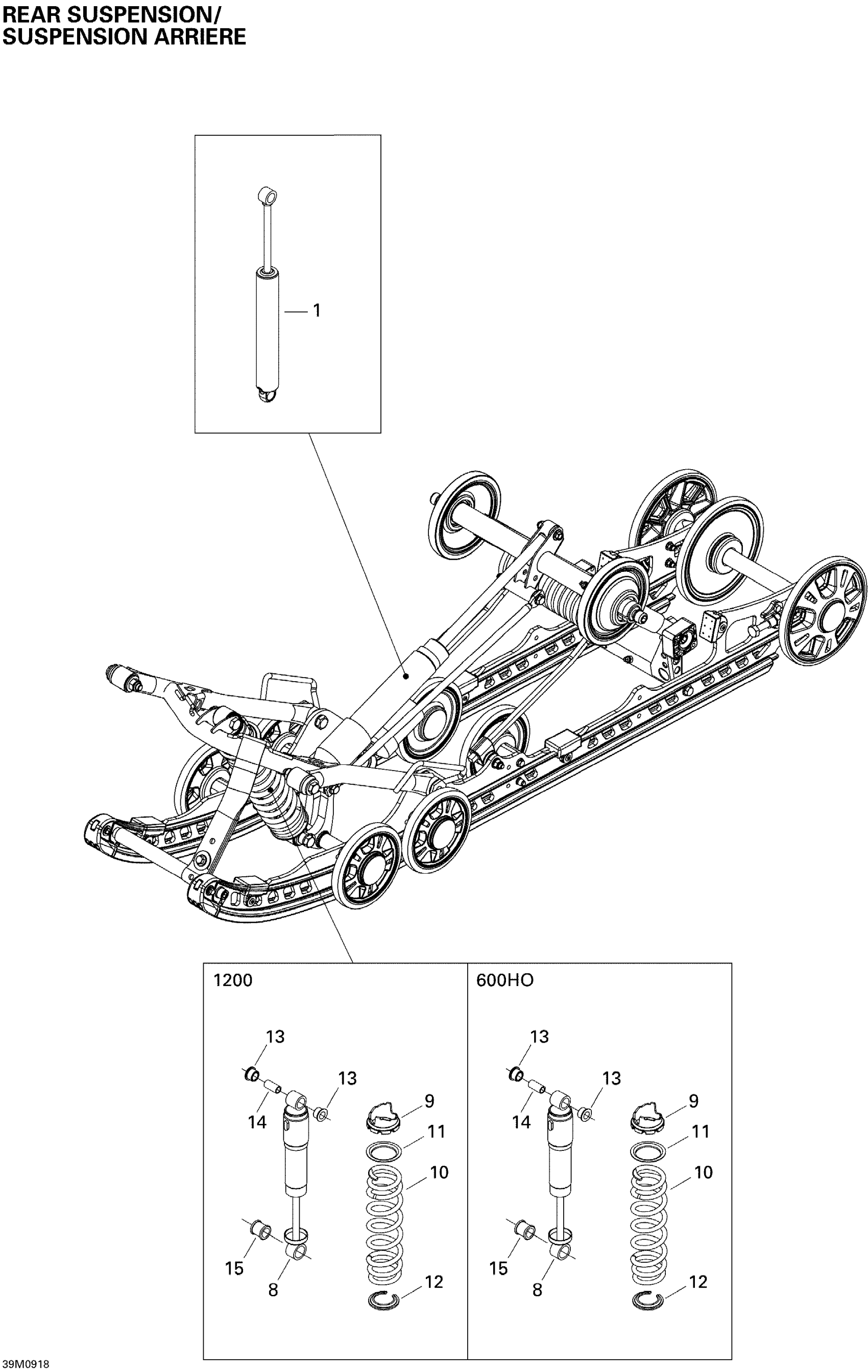 REAR SUSPENSION/
SUSPENSION ARRIERE

1

1200

13

13

14

9

11

10

15

8

12

600HO

13

13

14

9

11

10

15

8

12

39M0918