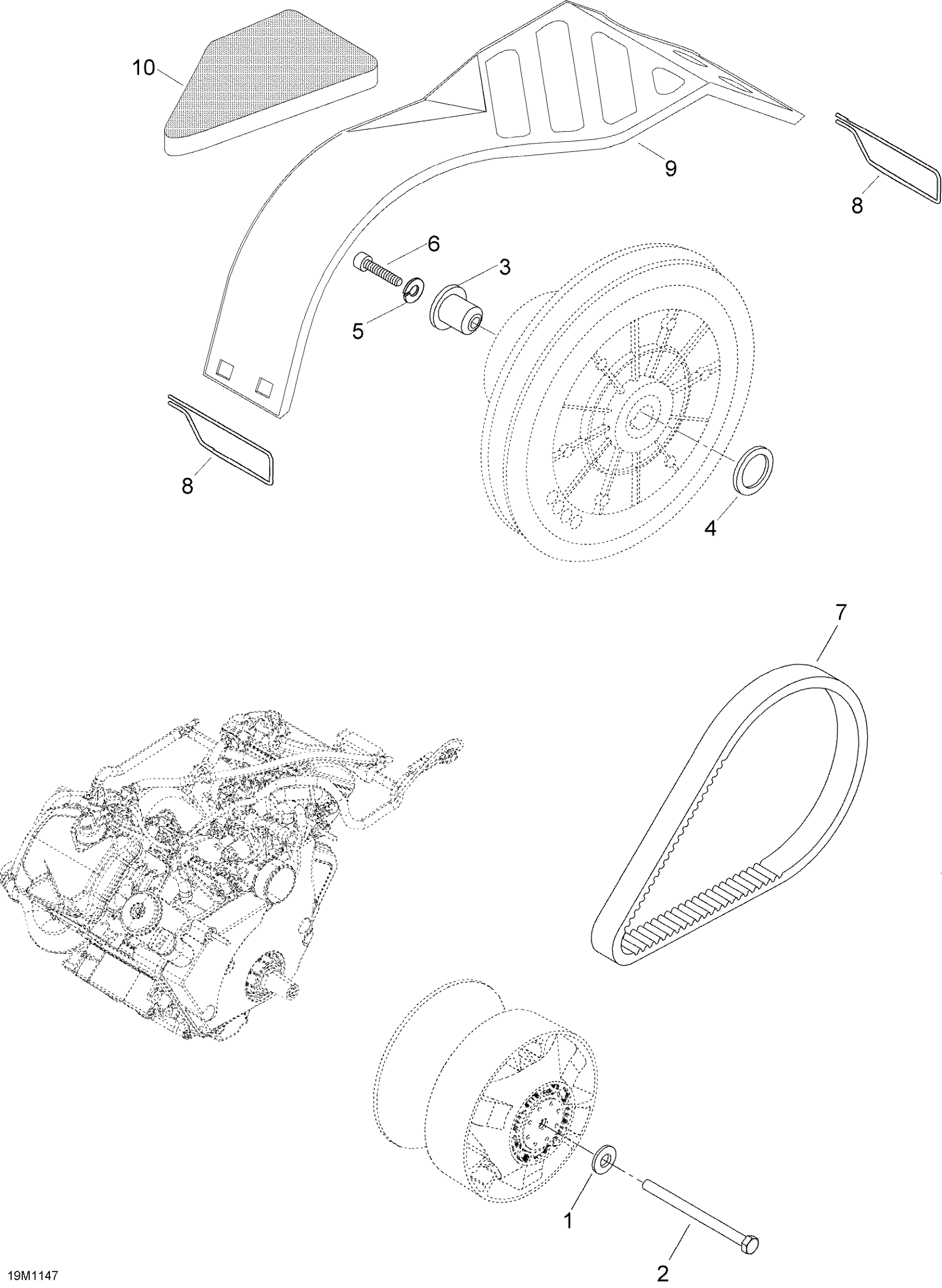 10
9
8
6
3
5
8
4
7
1
2
19M1147