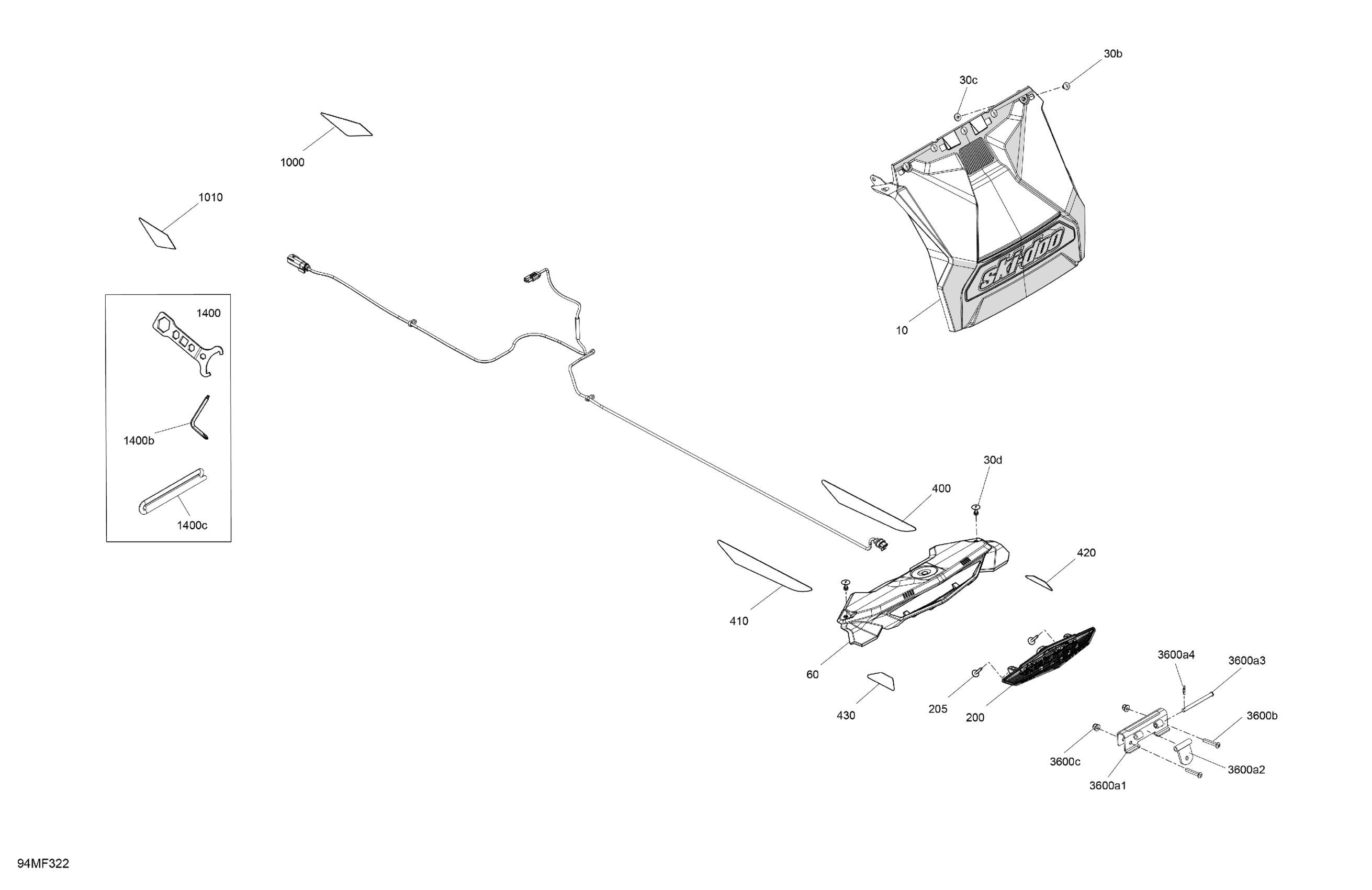 30b
30c
1000
1010
ski-doo
10
1400
1400b
1400c
30d
400
420
410
60
430
205
200
3600a4
3600a3
3600b
3600c
3600a2
3600a1
94MF322