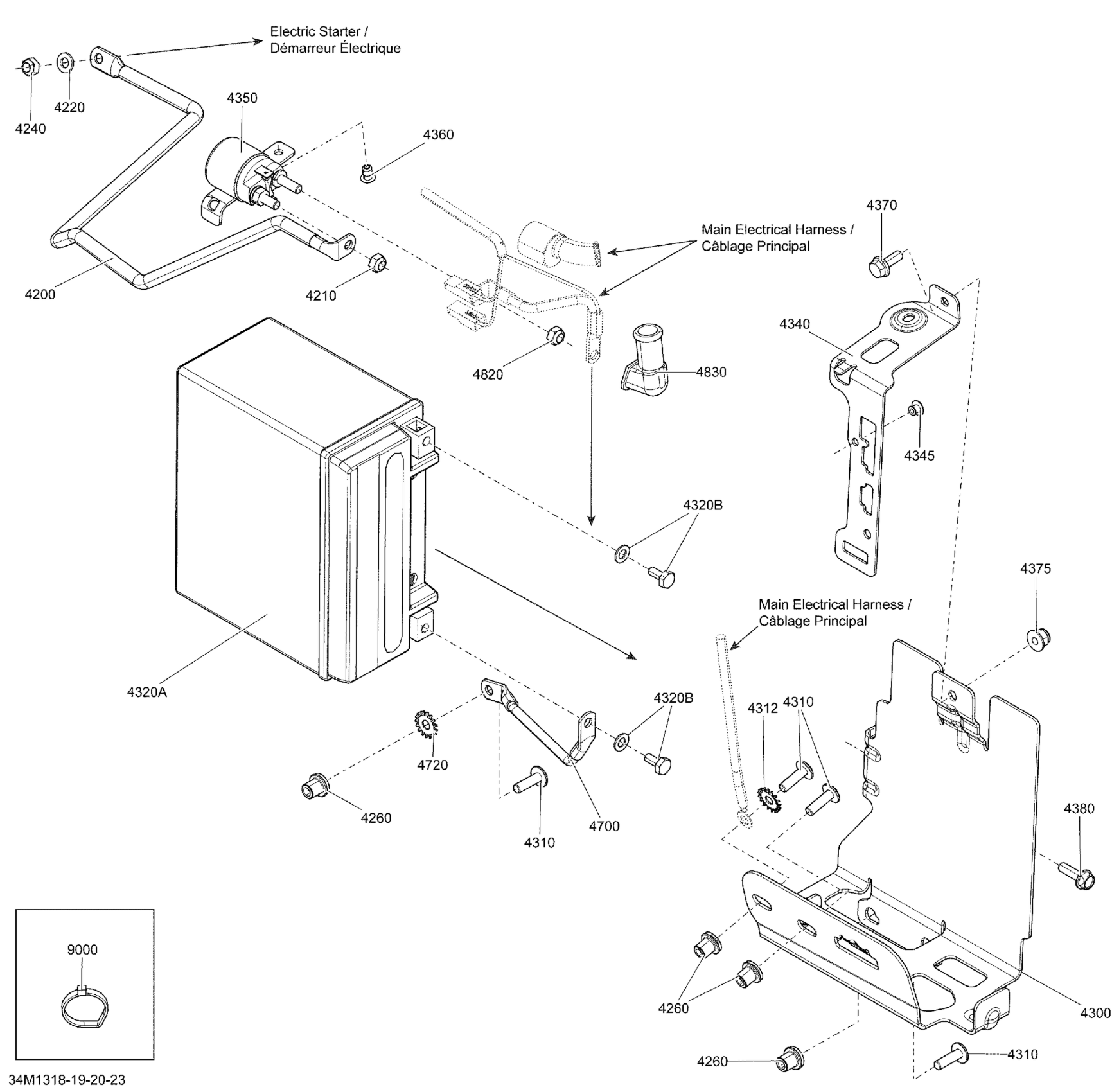 Electric Starter / Démarreur Électrique

4240
4220
4350
4360
4200
4210
Main Electrical Harness / Câblage Principal
4370
4340
4820
4830
4345
4320B
4375
Main Electrical Harness / Câblage Principal
4320A
4320B
4312
4310
4720
4260
4310
4700
4380
9000
4260
4300
4260
4310
34M1318-19-20-23