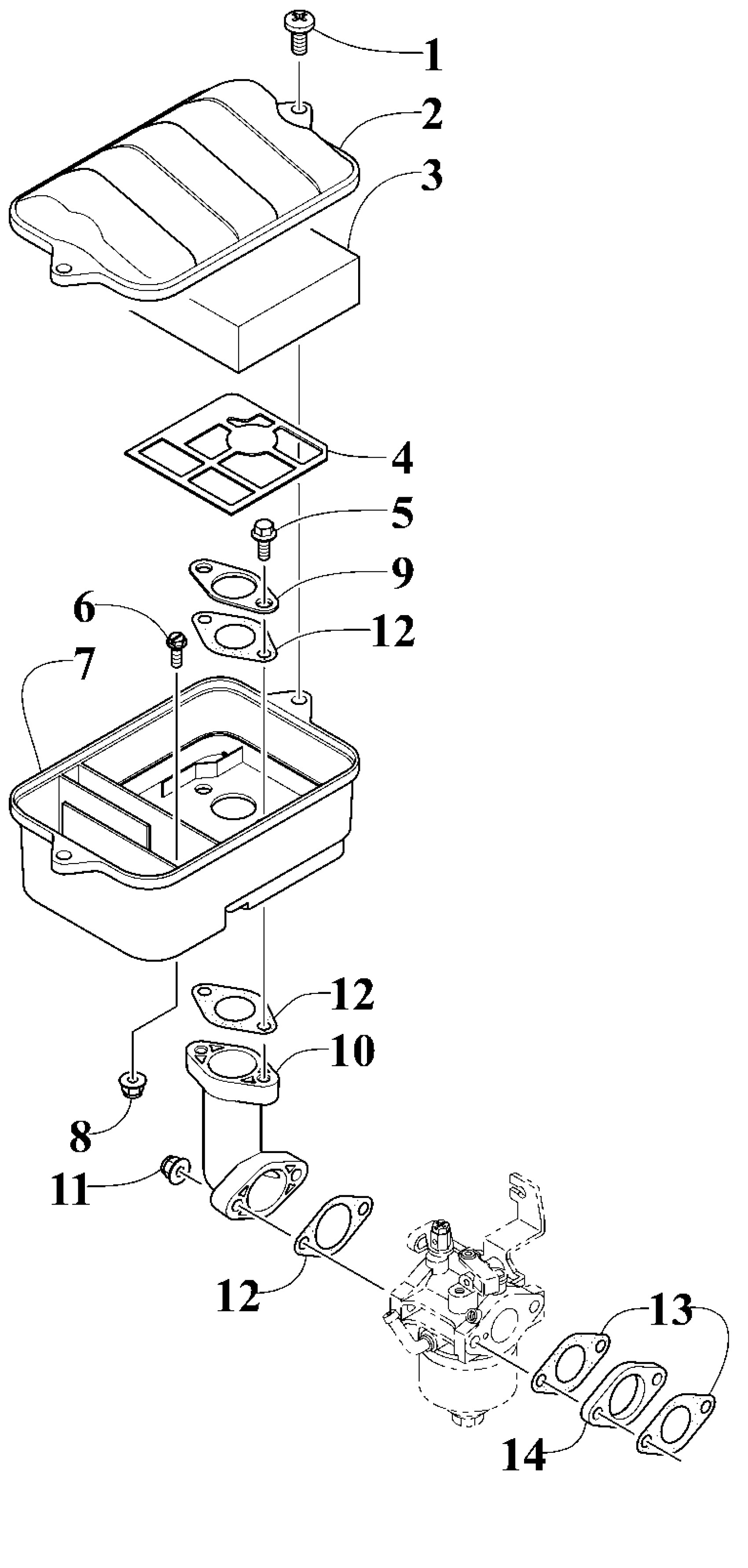 1
2
3
4
5
9
6
12
7
12
10
8
11
12
13
14