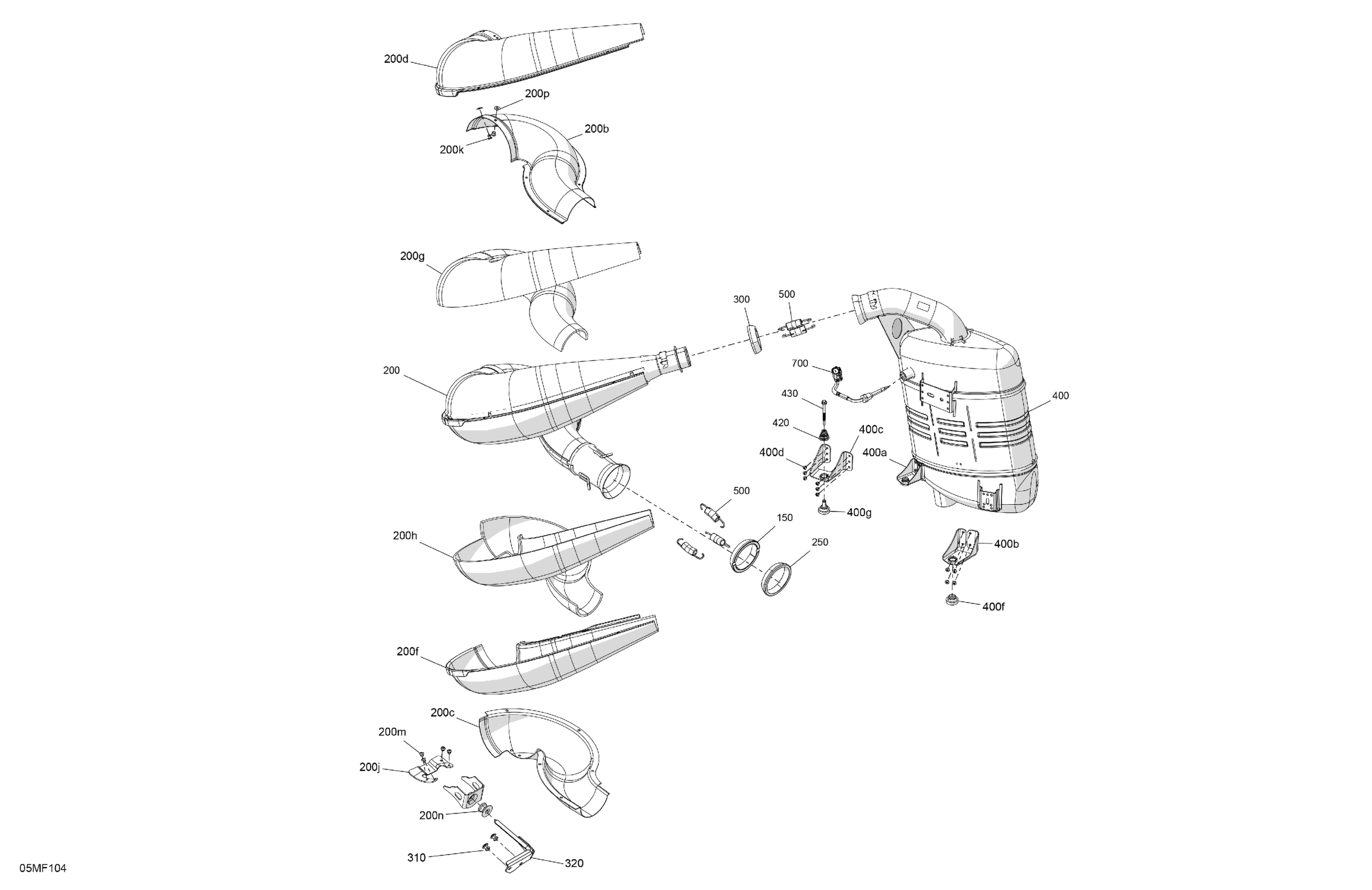 200d
200p
200b
200k
200g
300
500
200
700
430
400
420
400c
400d
400a
500
400g
150
200h
250
400b
400f
200f
200c
200m
200j
200n
310
320
05MF104