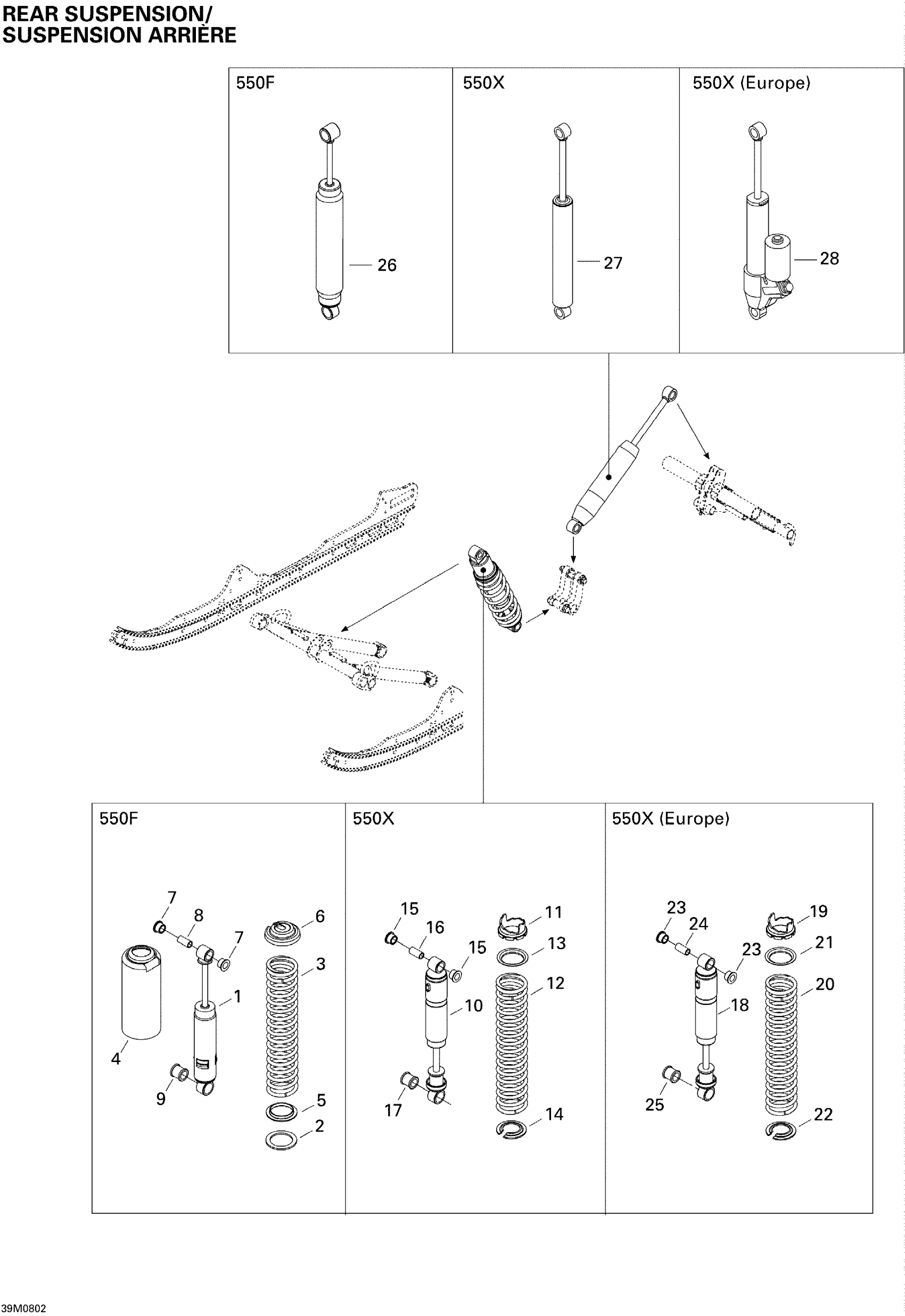 REAR SUSPENSION/
SUSPENSION ARRIÈRE

550F
26

550X
27

550X (Europe)
28

550F
7
8
7
6
3
1
4
9
5
2

550X
15
16
15
11
13
12
10
17
14

550X (Europe)
23
24
23
19
21
20
18
25
22

39M0802