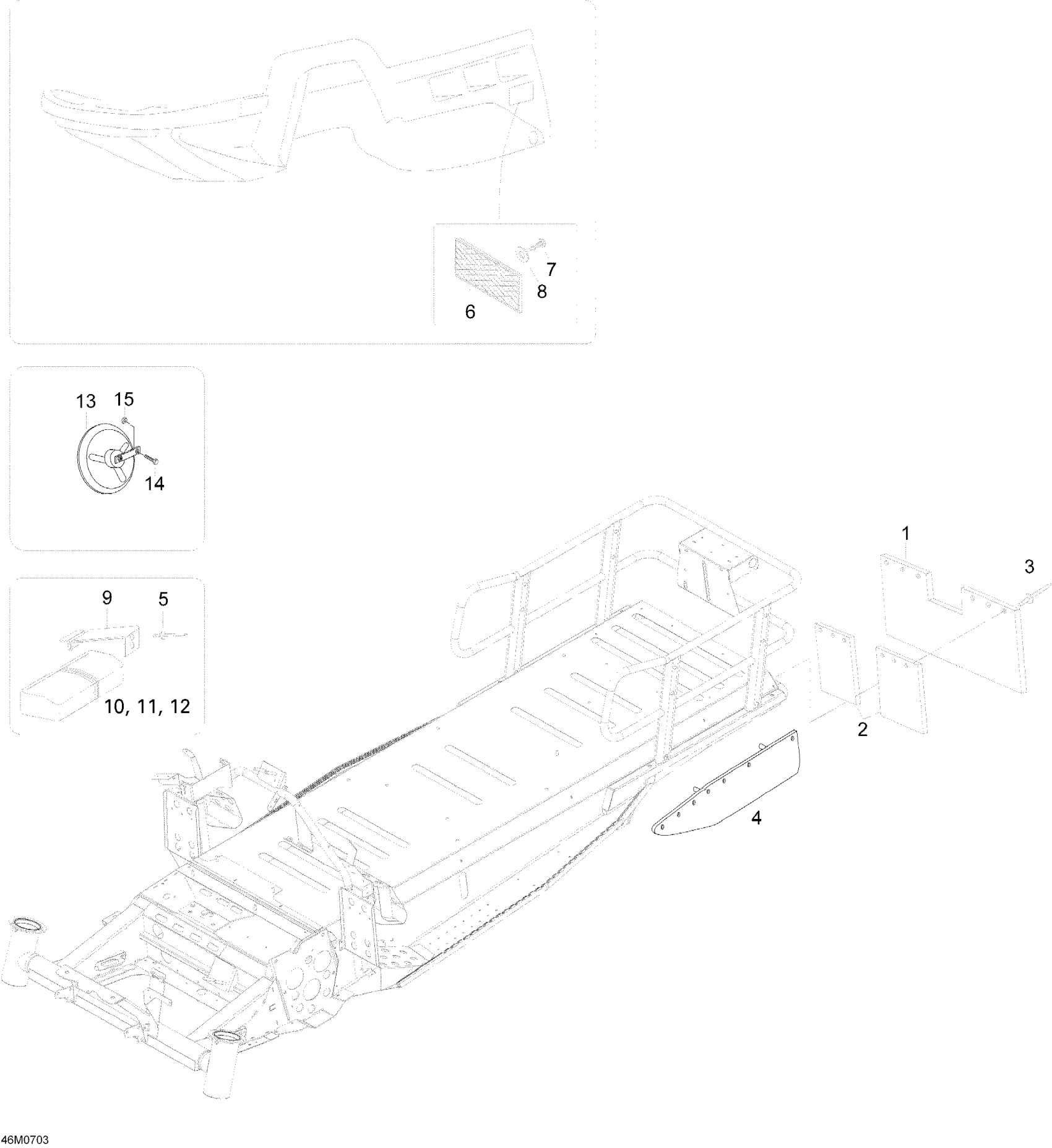 7
8
6
13
15
14
9
5
10, 11, 12
1
3
2
4
46M0703