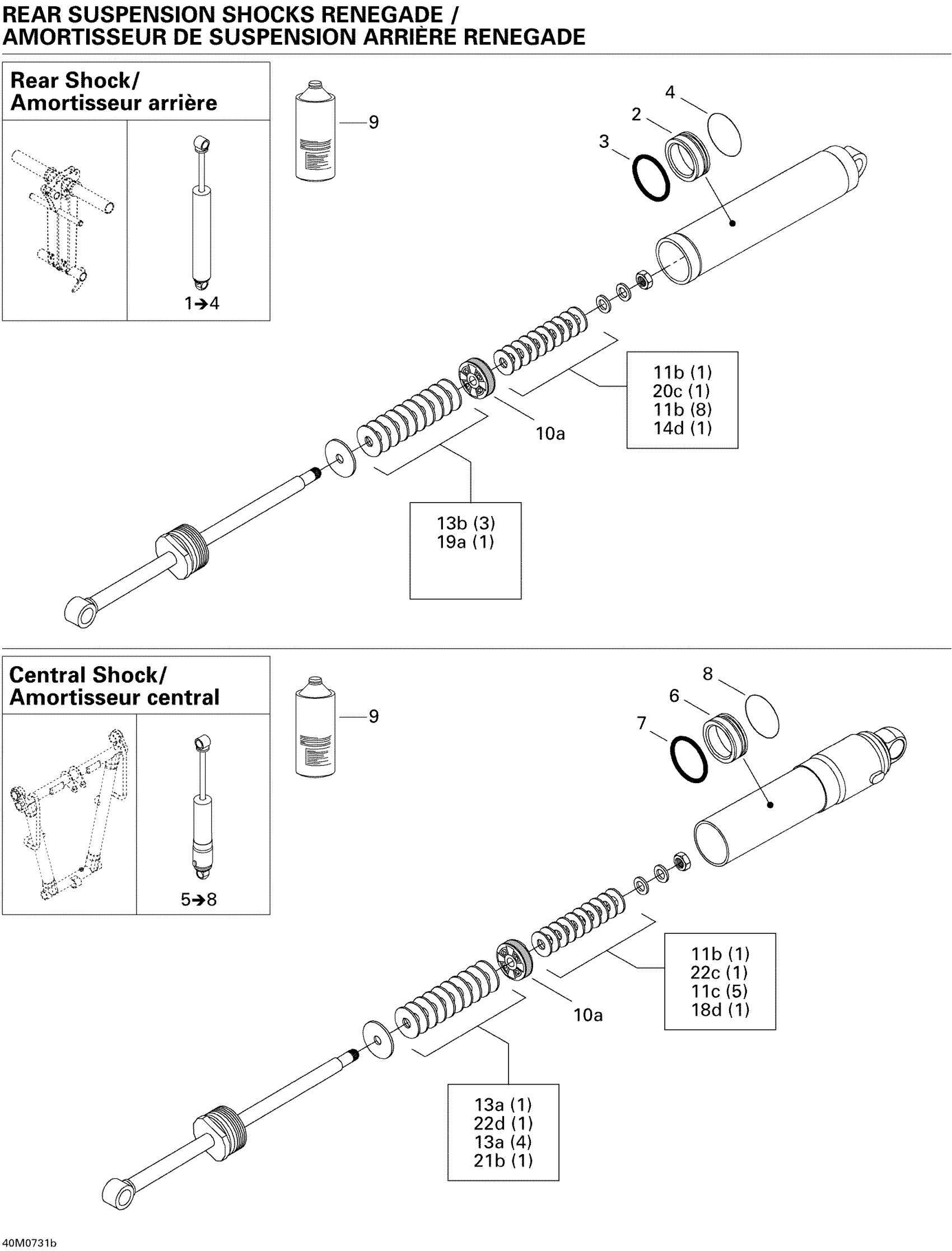 REAR SUSPENSION SHOCKS RENEGADE /
AMORTISSEUR DE SUSPENSION ARRIÈRE RENEGADE

Rear Shock/
Amortisseur arrière

1➔4

9

4

2

3

11b (1)
20c (1)
11b (8)
14d (1)

10a

13b (3)
19a (1)

Central Shock/
Amortisseur central

5➔8

9

8

6

7

11b (1)
22c (1)
11c (5)
18d (1)

10a

13a (1)
22d (1)
13a (4)
21b (1)

40M0731b