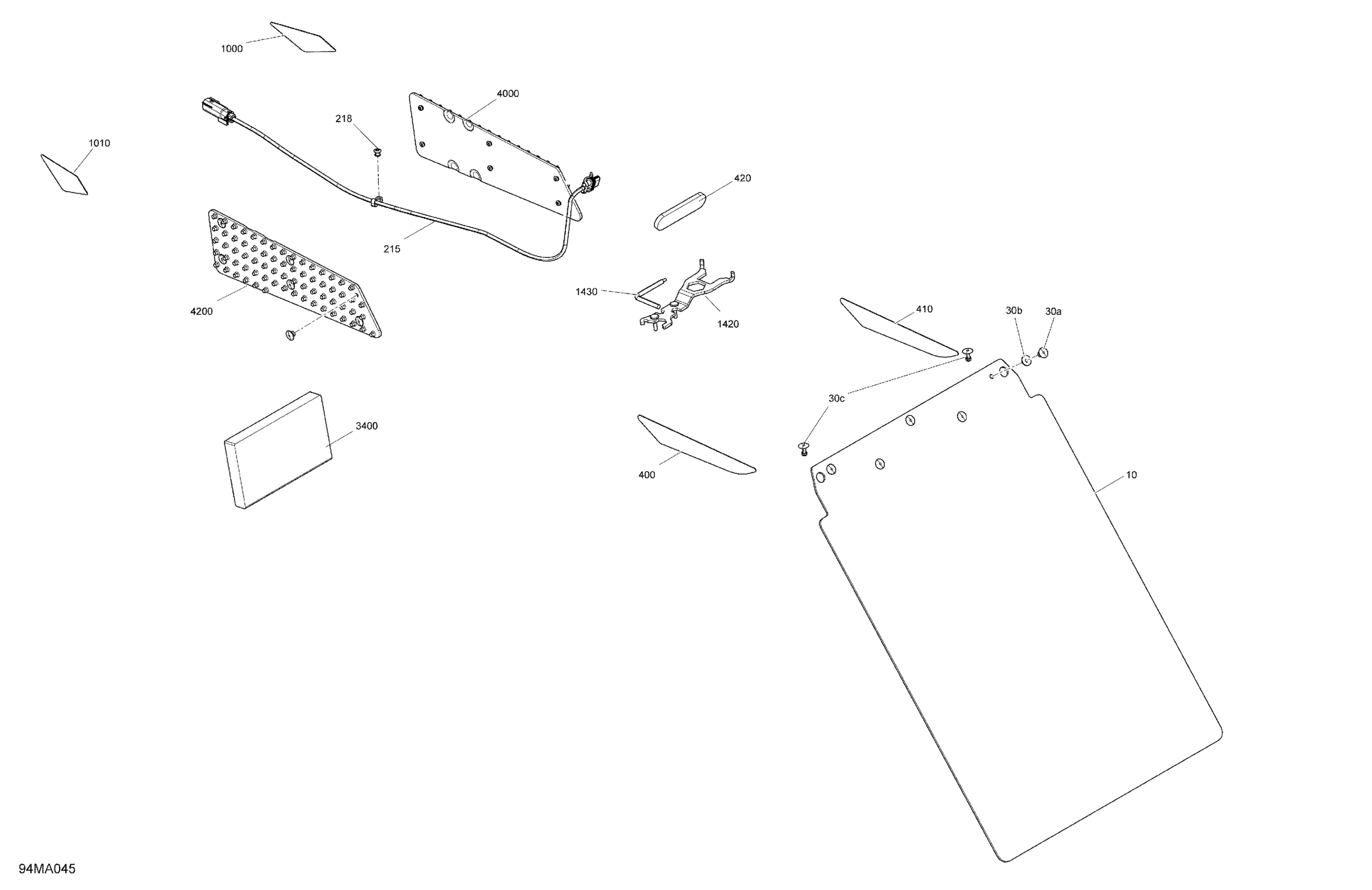 1000

4000

218

1010

420

215

4200

1430

1420

410

30b

30a

30c

3400

400

10

94MA045