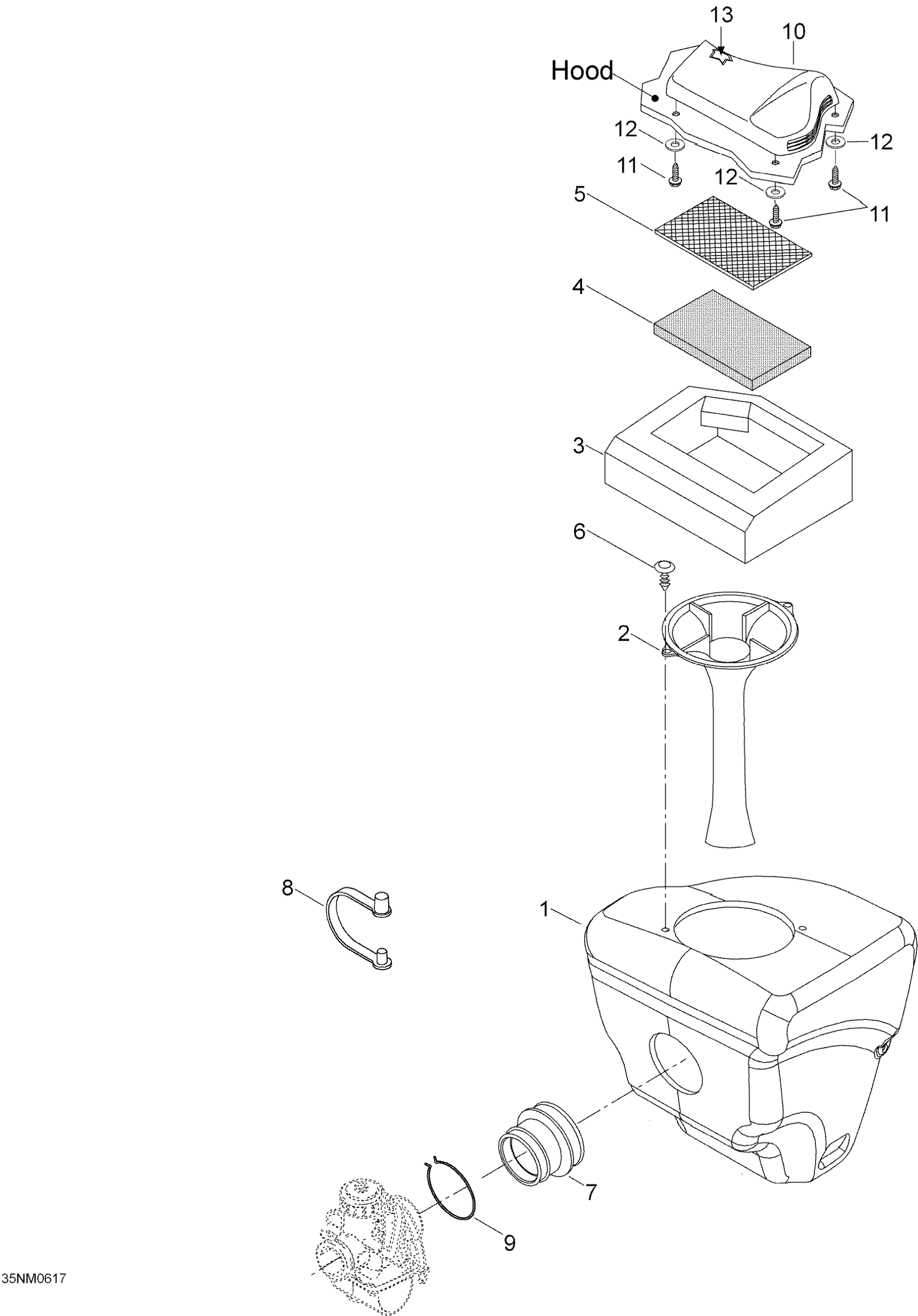 13
10
Hood
12
12
11
12
11
5
4
3
6
2
8
1
7
9
35NM0617