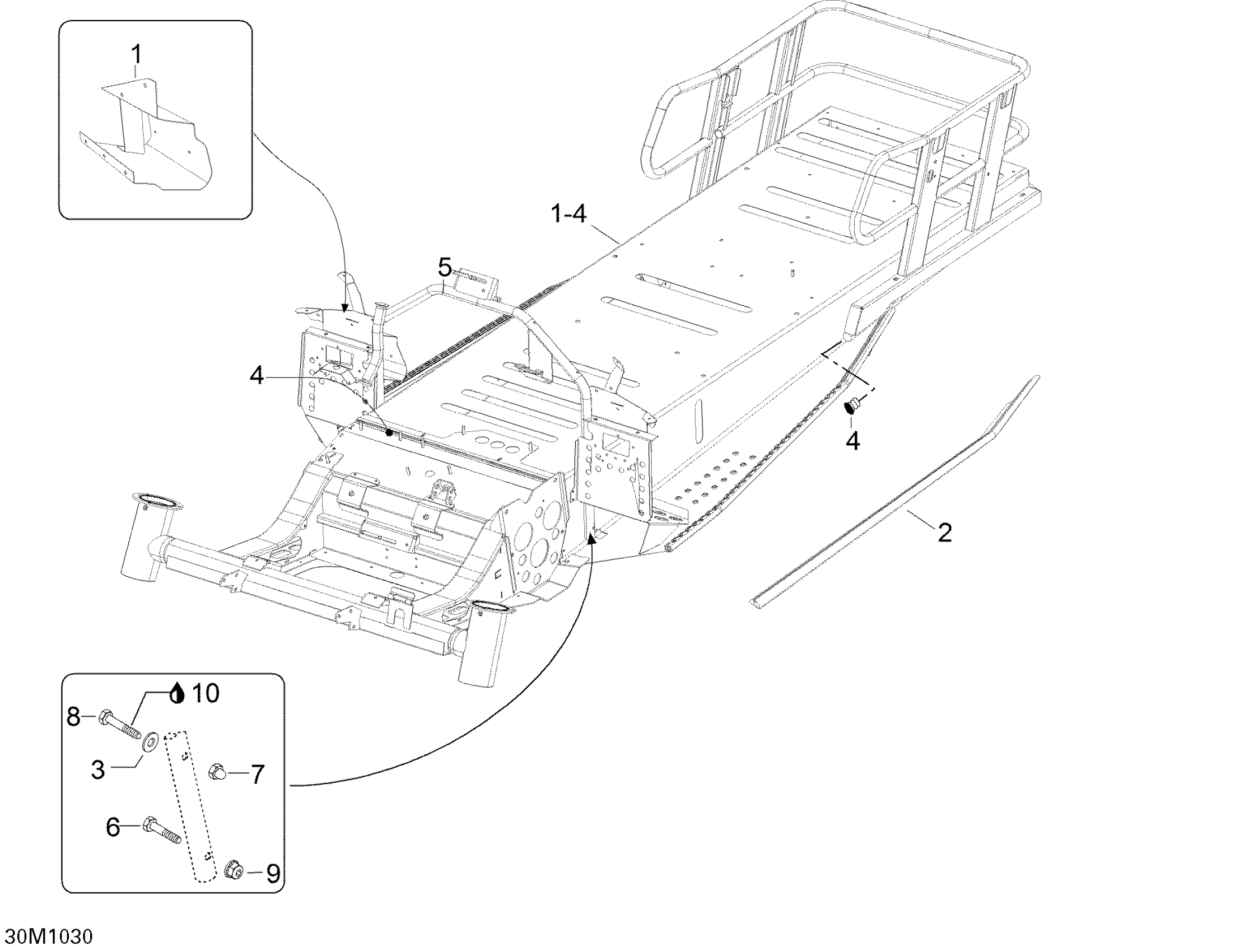 1

1-4

5

4

4

2

10

8

3

7

6

9

30M1030